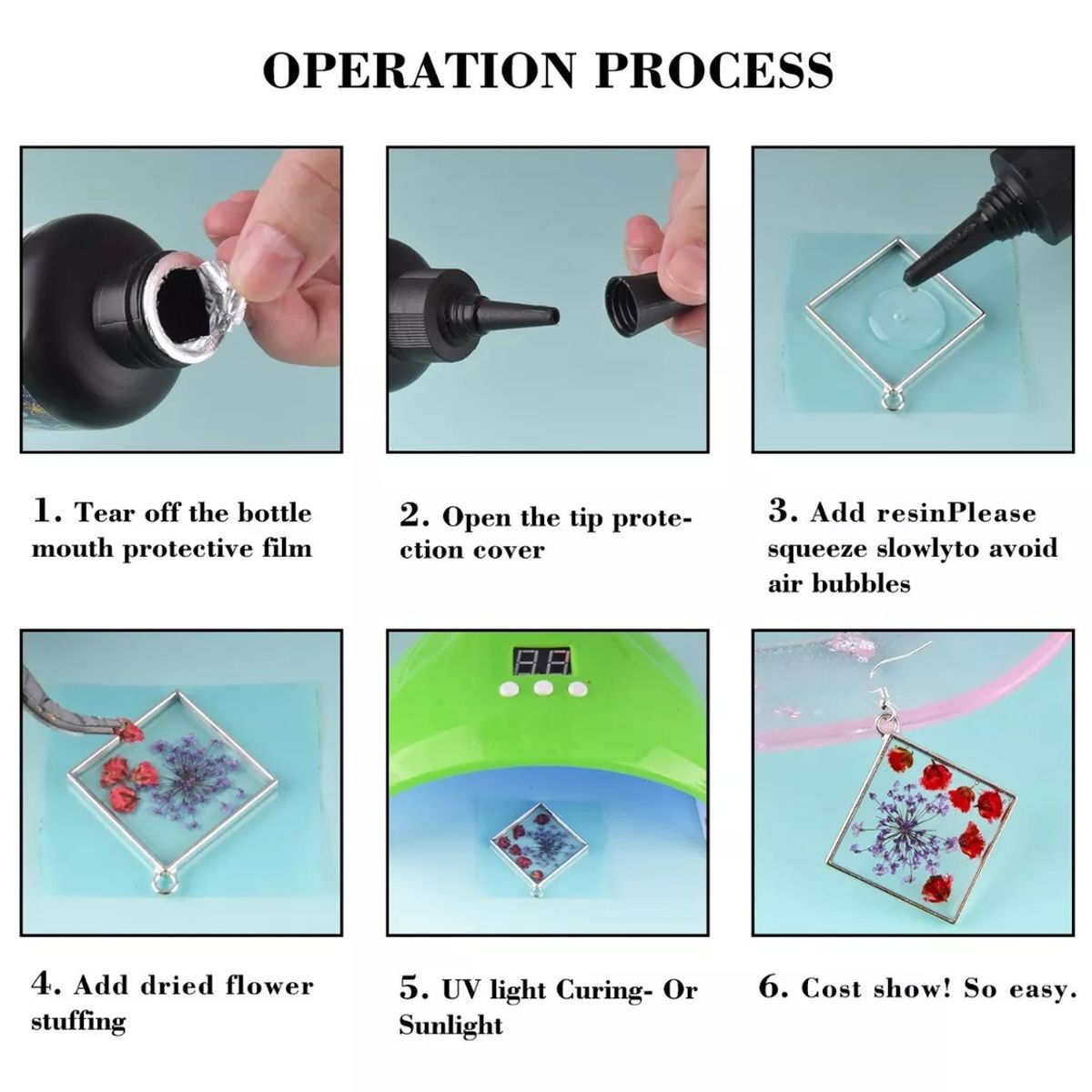 OPERATION PROCESS

1. Tear off the bottle mouth protective film

2. Open the tip protection cover

3. Add resinPlease squeeze slowlyto avoid air bubbles

4. Add dried flower stuffing

5. UV light Curing- Or Sunlight

6. Cost show! So easy.