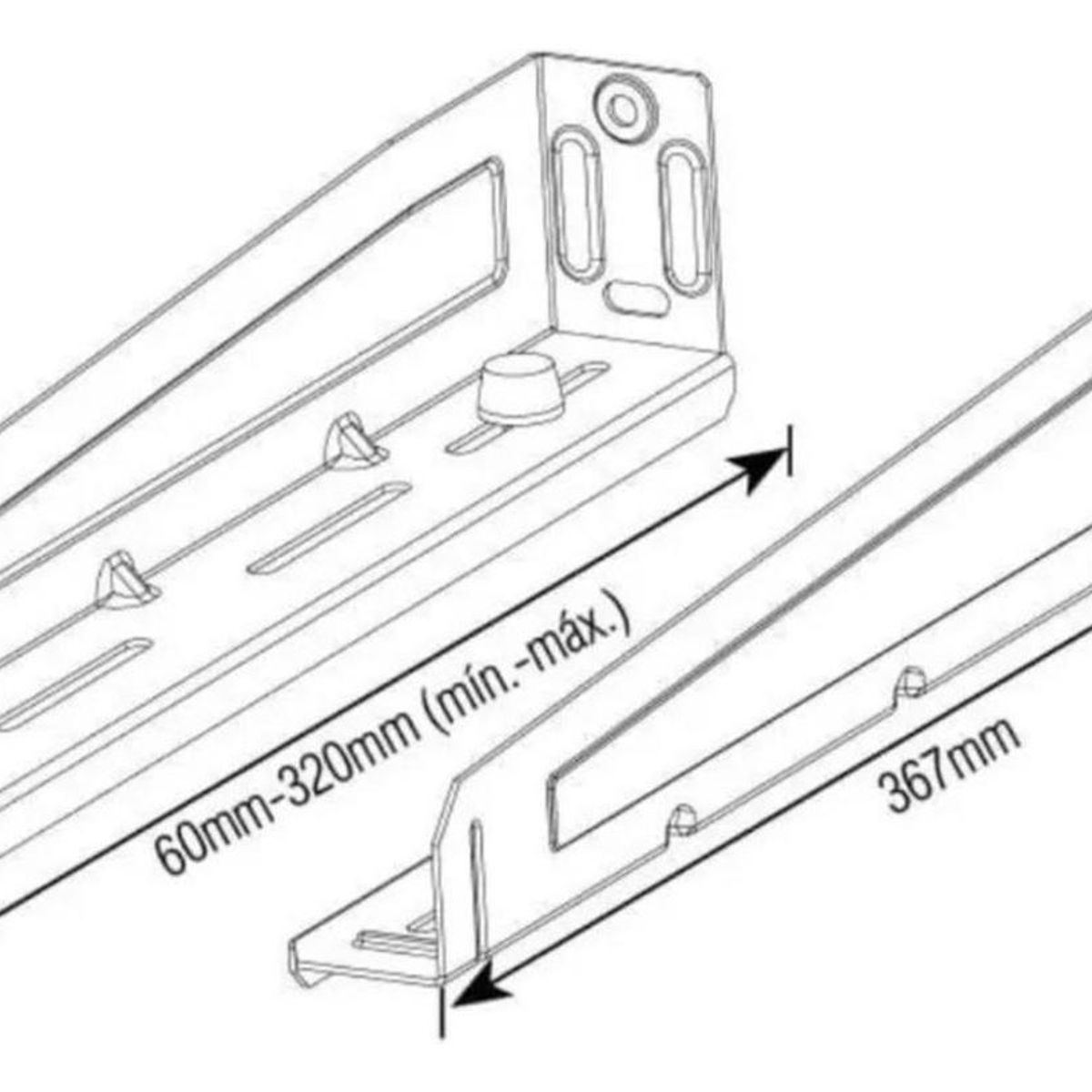 60mm-320mm (mín.-máx.)

367mm