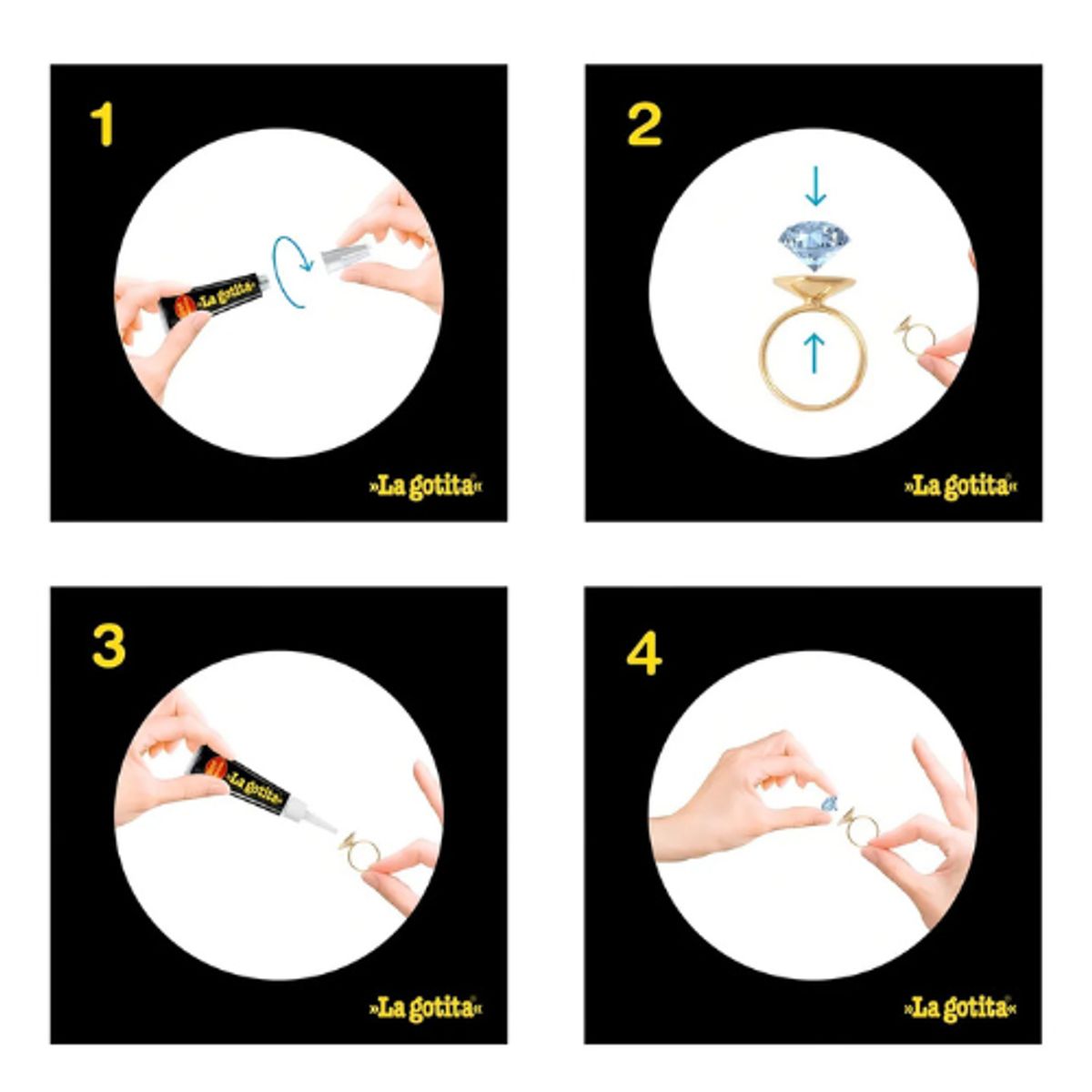 1

»La gotita«

»La gotita«

2

»La gotita«

3

»La gotita«

»La gotita«

4

»La gotita«