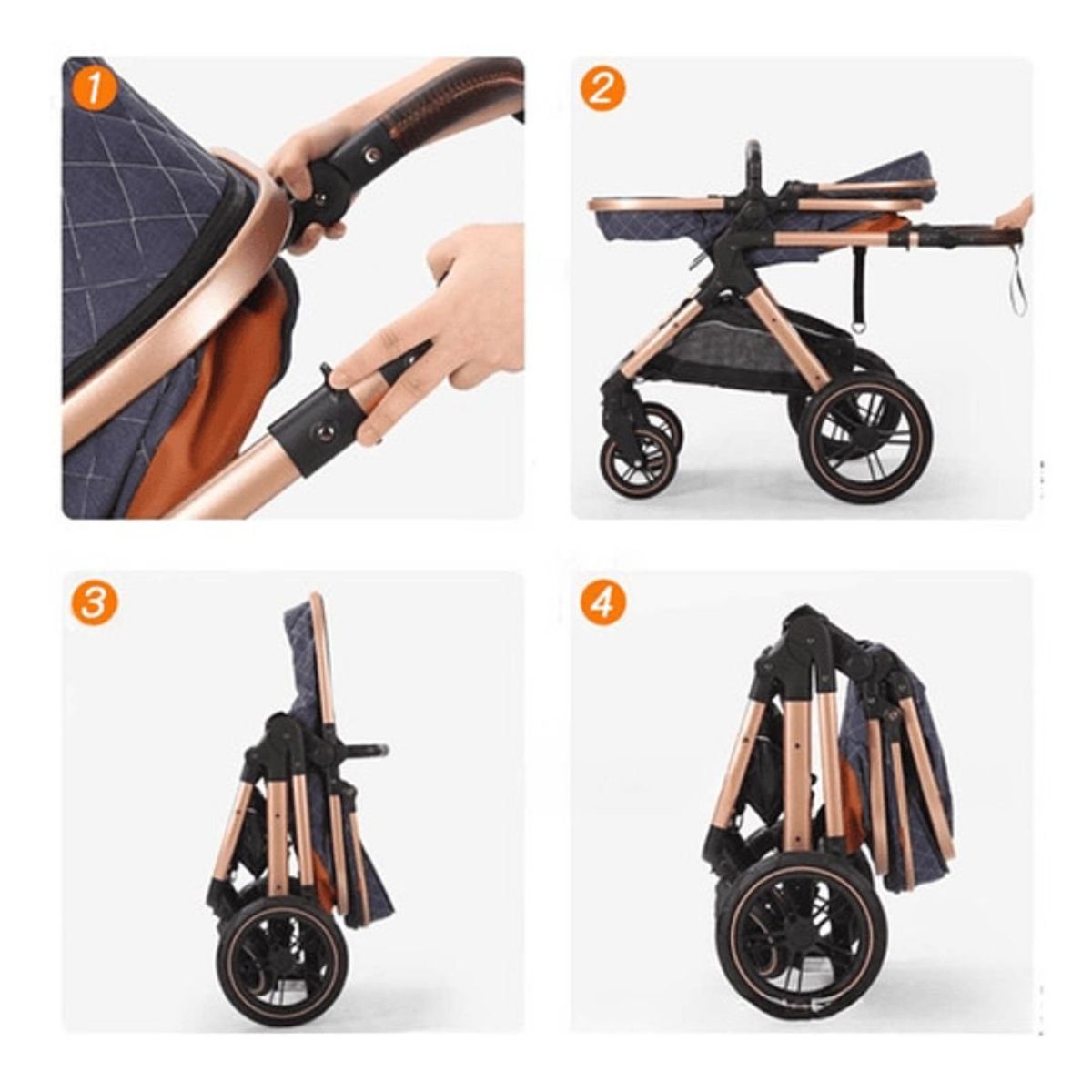 1

2

3

4