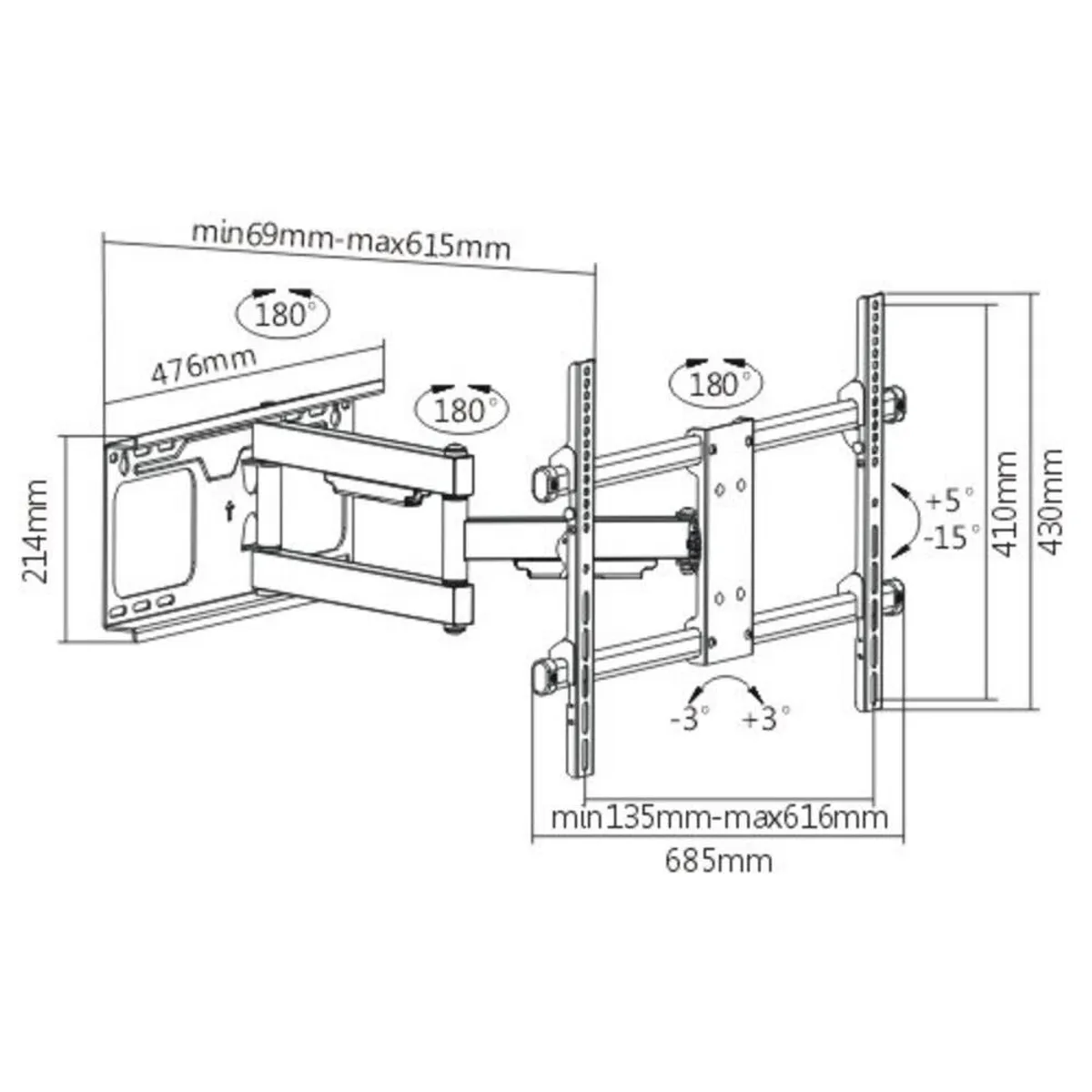 min69mm-max615mm

180°

476mm

180°

180°

214mm

+5°
-15°

410mm

430mm

-3°  +3°

min135mm-max616mm

685mm