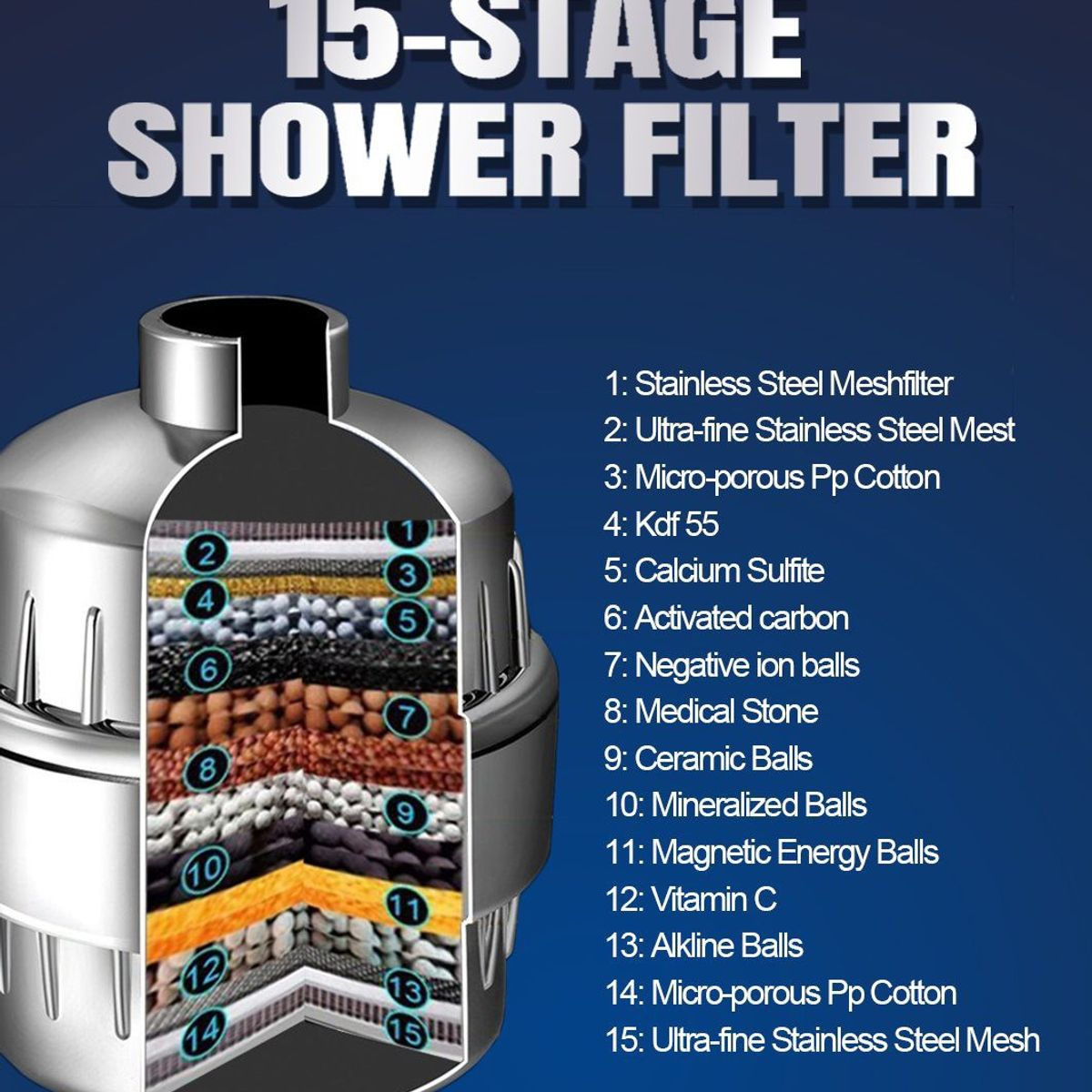 15-STAGE
SHOWER FILTER

1
2
3
4
5
6
7
8
9
10
11
12
13
14
15

1: Stainless Steel Meshfilter
2: Ultra-fine Stainless Steel Mest
3: Micro-porous Pp Cotton
4: Kdf 55
5: Calcium Sulfite
6: Activated carbon
7: Negative ion balls
8: Medical Stone
9: Ceramic Balls
10: Mineralized Balls
11: Magnetic Energy Balls
12: Vitamin C
13: Alkline Balls
14: Micro-porous Pp Cotton
15: Ultra-fine Stainless Steel Mesh