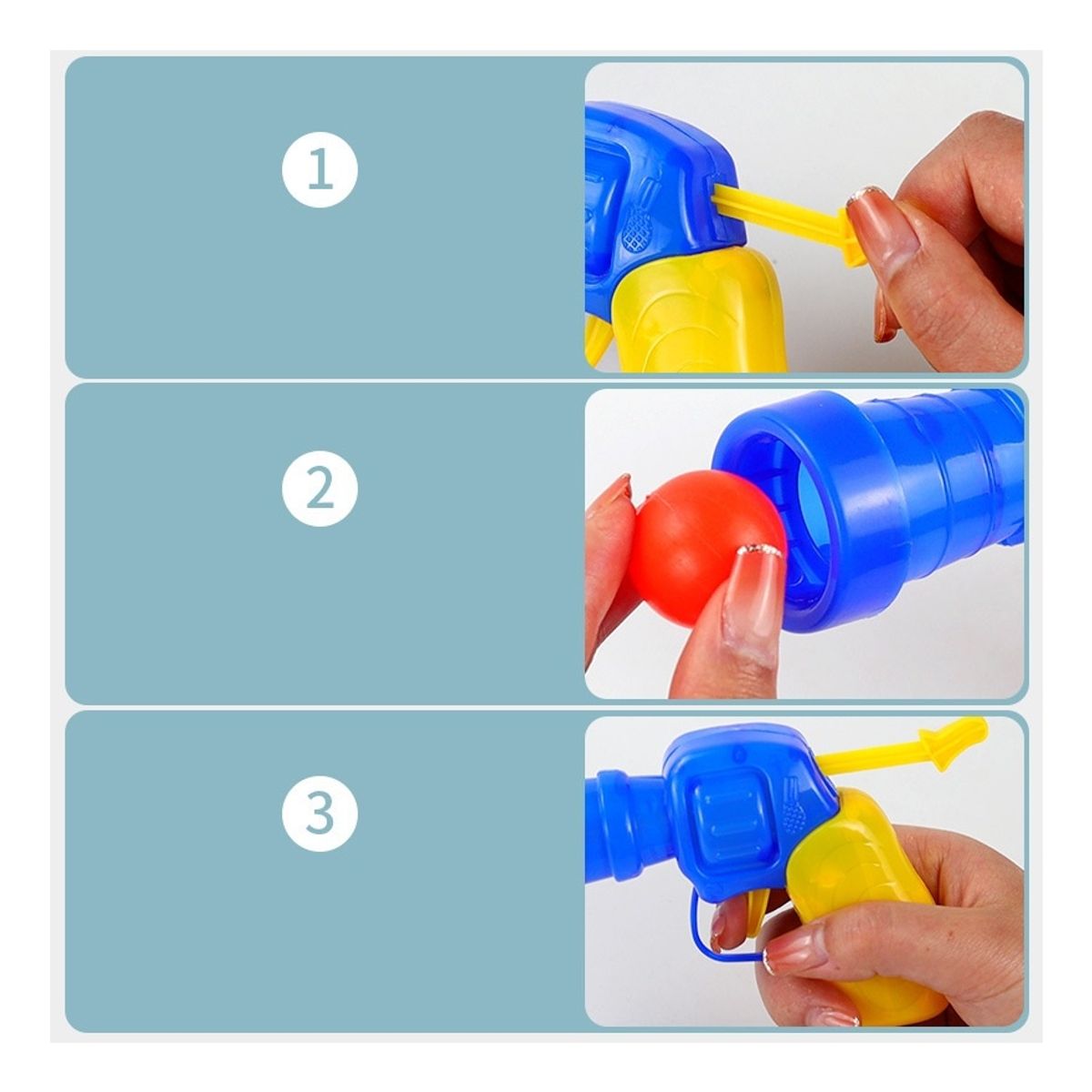 1

2

3