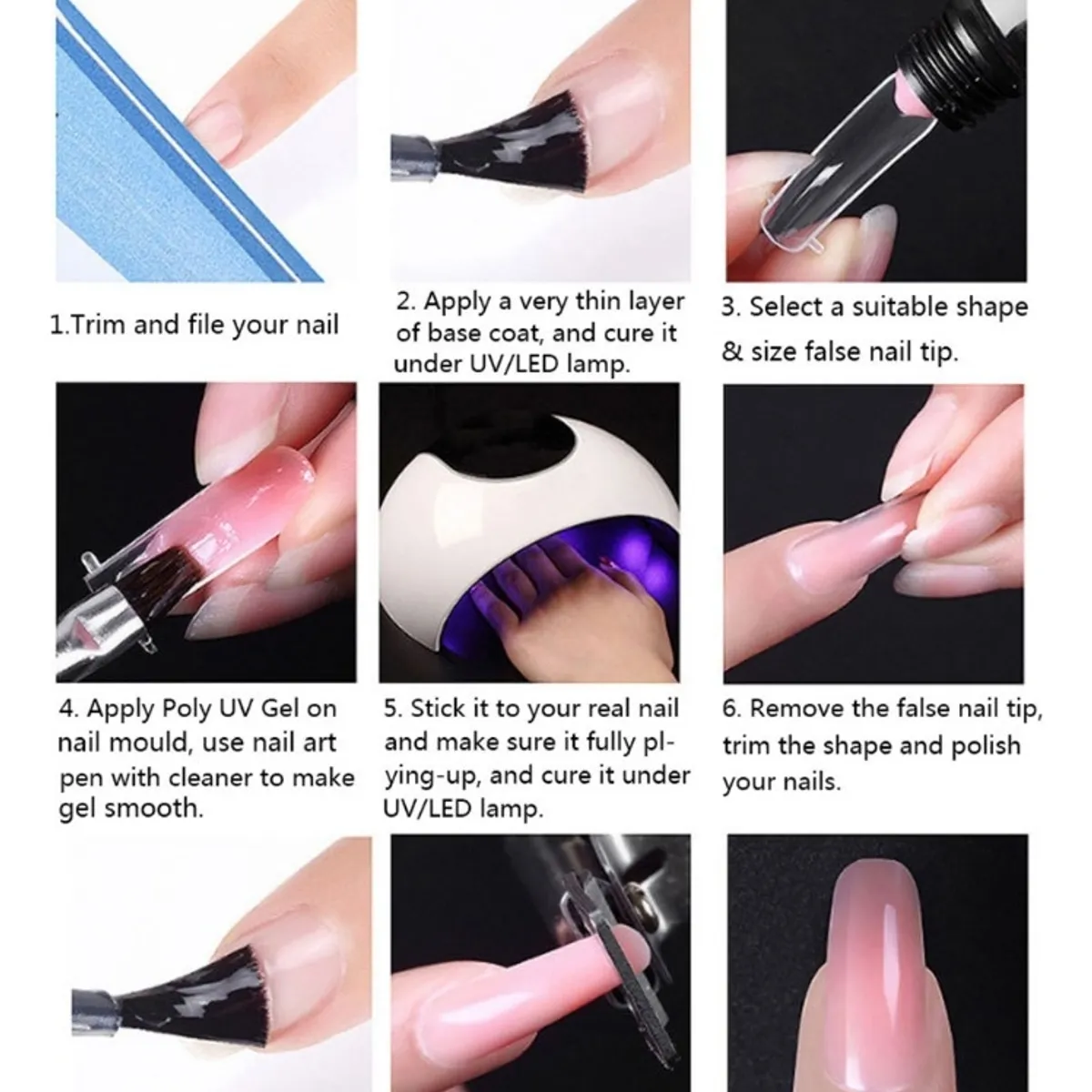 1.Trim and file your nail

2. Apply a very thin layer of base coat, and cure it under UV/LED lamp.

3. Select a suitable shape & size false nail tip.

4. Apply Poly UV Gel on nail mould, use nail art pen with cleaner to make gel smooth.

5. Stick it to your real nail and make sure it fully plying-up, and cure it under UV/LED lamp.

6. Remove the false nail tip, trim the shape and polish your nails.