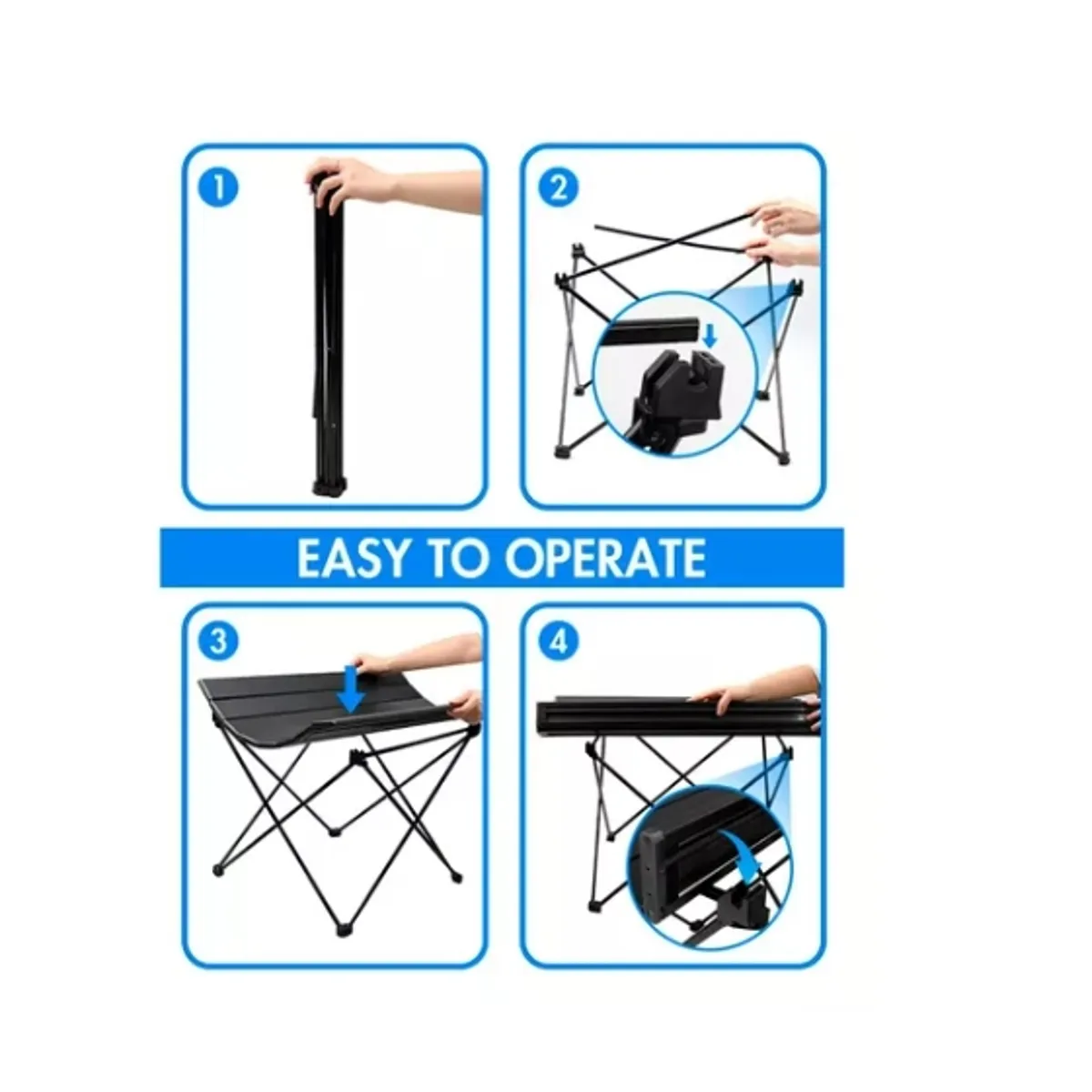 1

2

EASY TO OPERATE

3

4