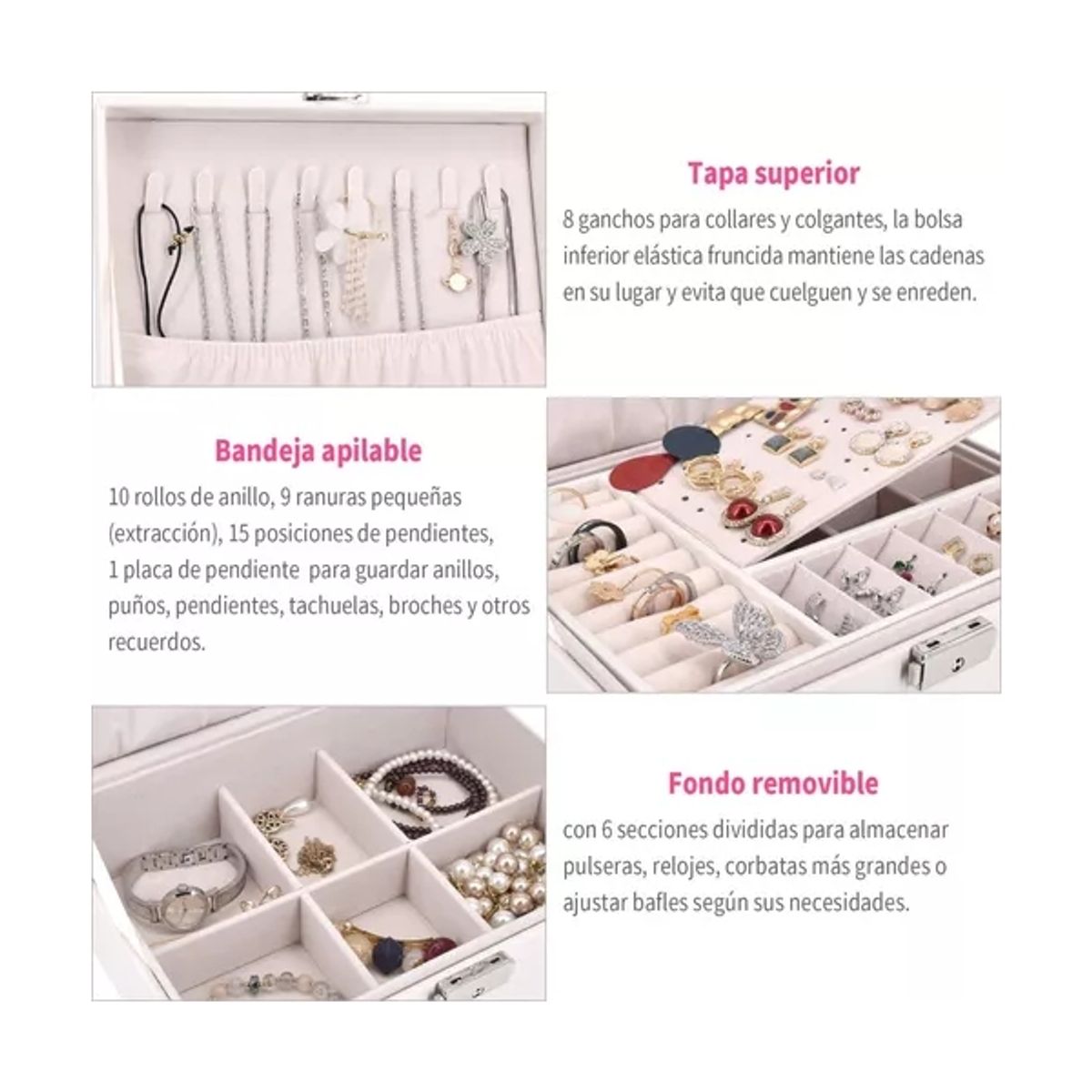 Tapa superior

8 ganchos para collares y colgantes, la bolsa inferior elástica fruncida mantiene las cadenas en su lugar y evita que cuelguen y se enreden.

Bandeja apilable

10 rollos de anillo, 9 ranuras pequeñas (extracción), 15 posiciones de pendientes, 1 placa de pendiente para guardar anillos, puños, pendientes, tachuelas, broches y otros recuerdos.

Fondo removible

con 6 secciones divididas para almacenar pulseras, relojes, corbatas más grandes o ajustar bafles según sus necesidades.