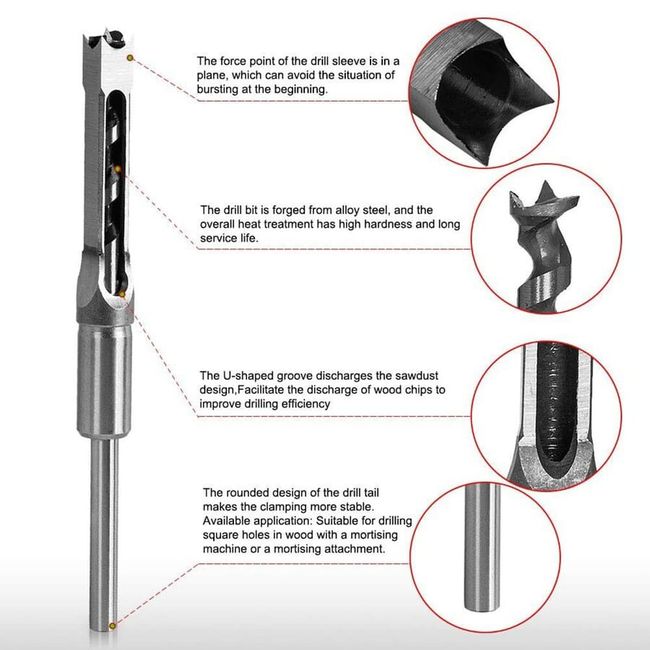 The force point of the drill sleeve is in a plane, which can avoid the situation of bursting at the beginning.

The drill bit is forged from alloy steel, and the overall heat treatment has high hardness and long service life.

The U-shaped groove discharges the sawdust design,Facilitate the discharge of wood chips to improve drilling efficiency

The rounded design of the drill tail makes the clamping more stable.
Available application: Suitable for drilling square holes in wood with a mortising machine or a mortising attachment.