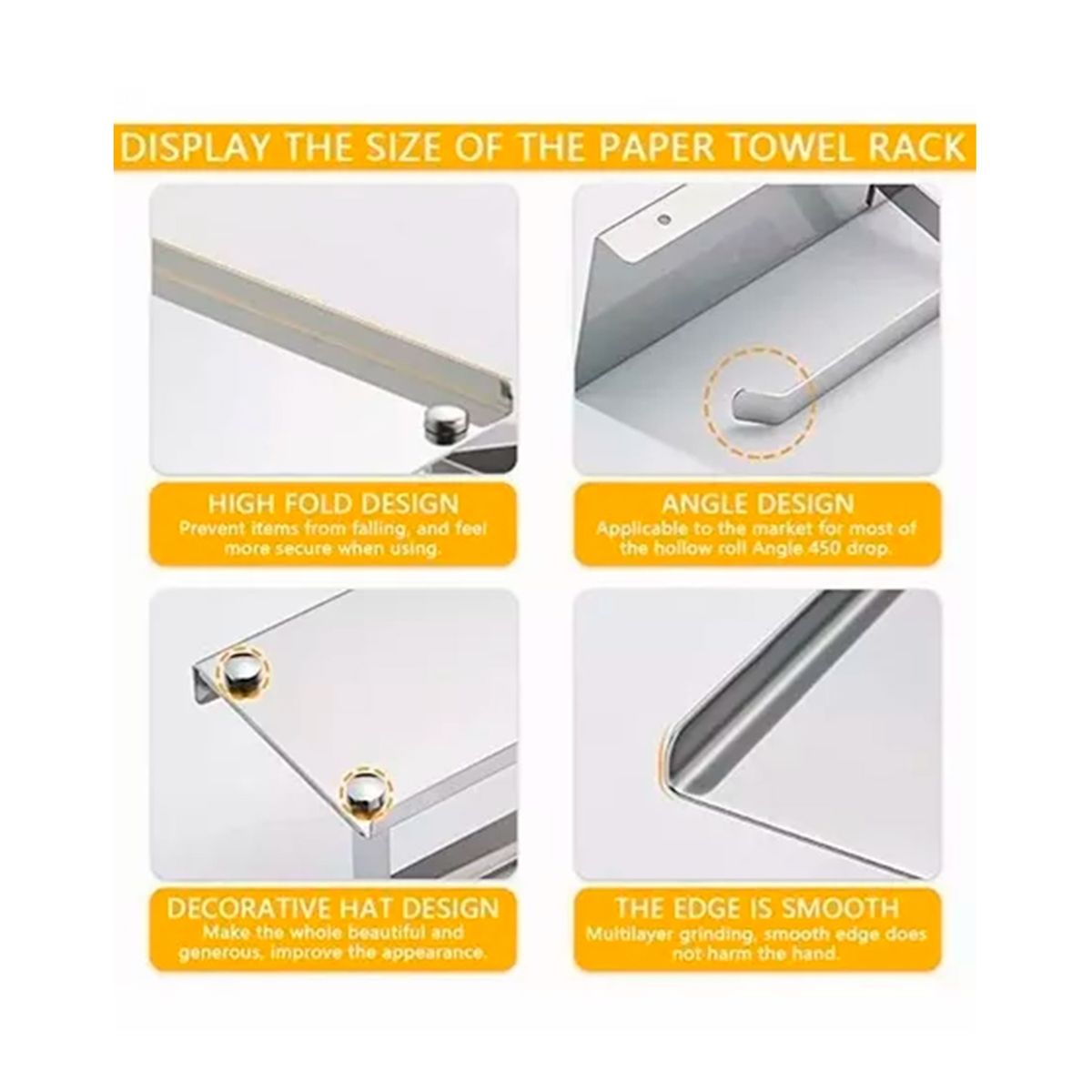 DISPLAY THE SIZE OF THE PAPER TOWEL RACK

HIGH FOLD DESIGN
Prevent items from falling, and feel more secure when using.

ANGLE DESIGN
Applicable to the market for most of the hollow roll Angle 450 drop.

DECORATIVE HAT DESIGN
Make the whole beautiful and generous, improve the appearance.

THE EDGE IS SMOOTH
Multilayer grinding, smooth edge does not harm the hand.