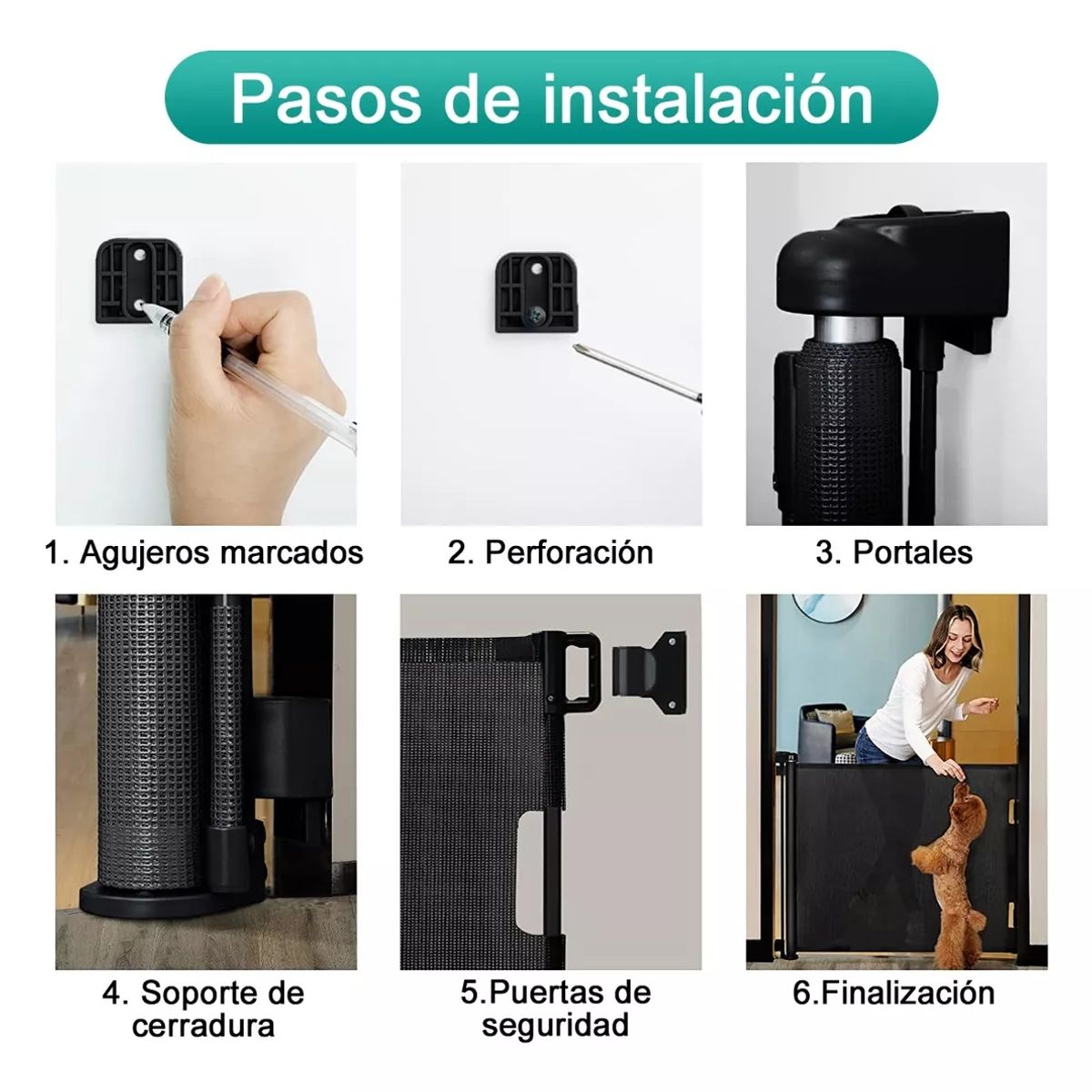 Pasos de instalación

1. Agujeros marcados

2. Perforación

3. Portales

4. Soporte de cerradura

5.Puertas de seguridad

6.Finalización