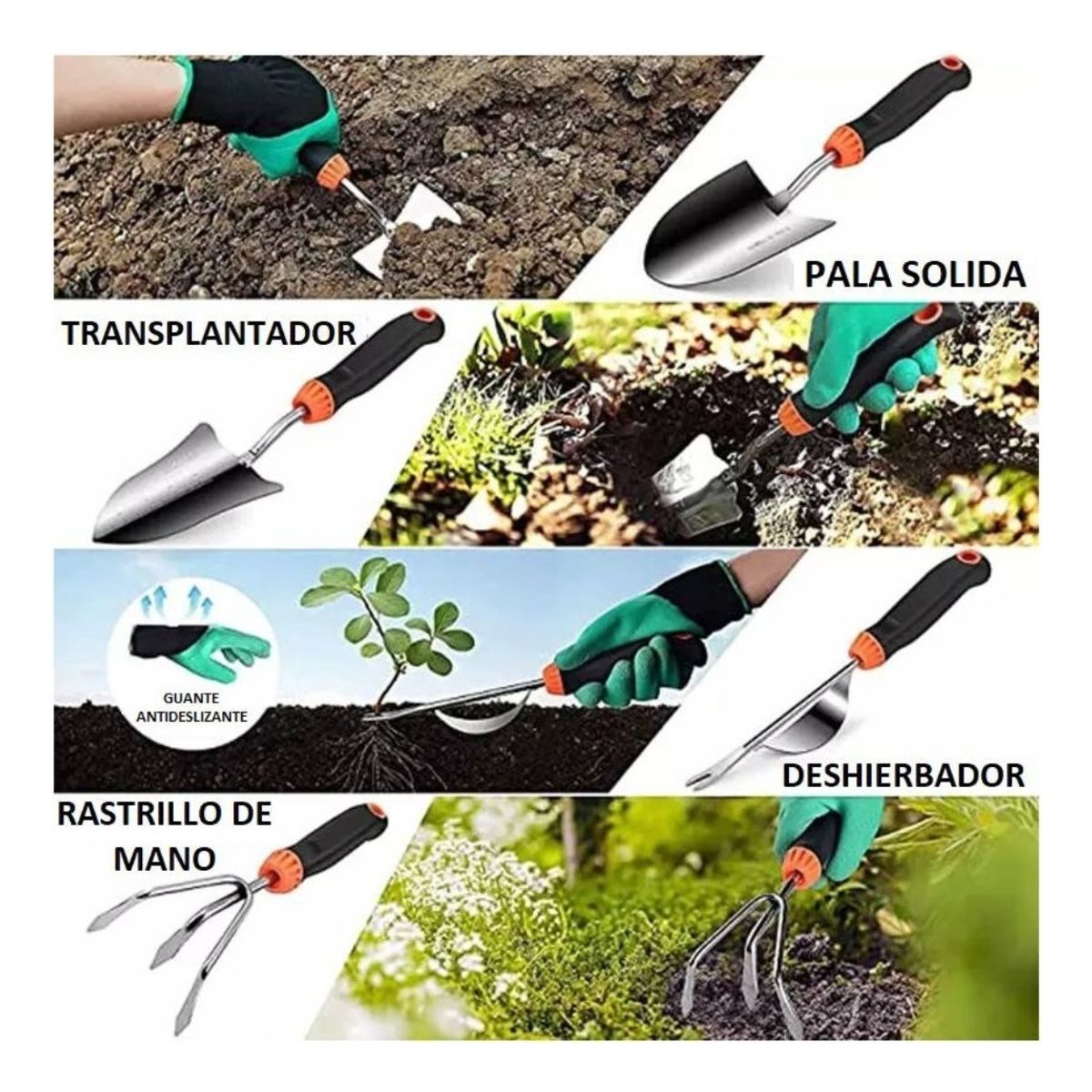 PALA SOLIDA

TRANSPLANTADOR

GUANTE ANTIDESLIZANTE

DESHIERBADOR

RASTRILLO DE MANO