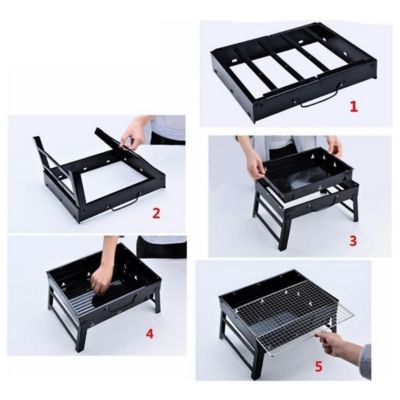 1

2

3

4

5