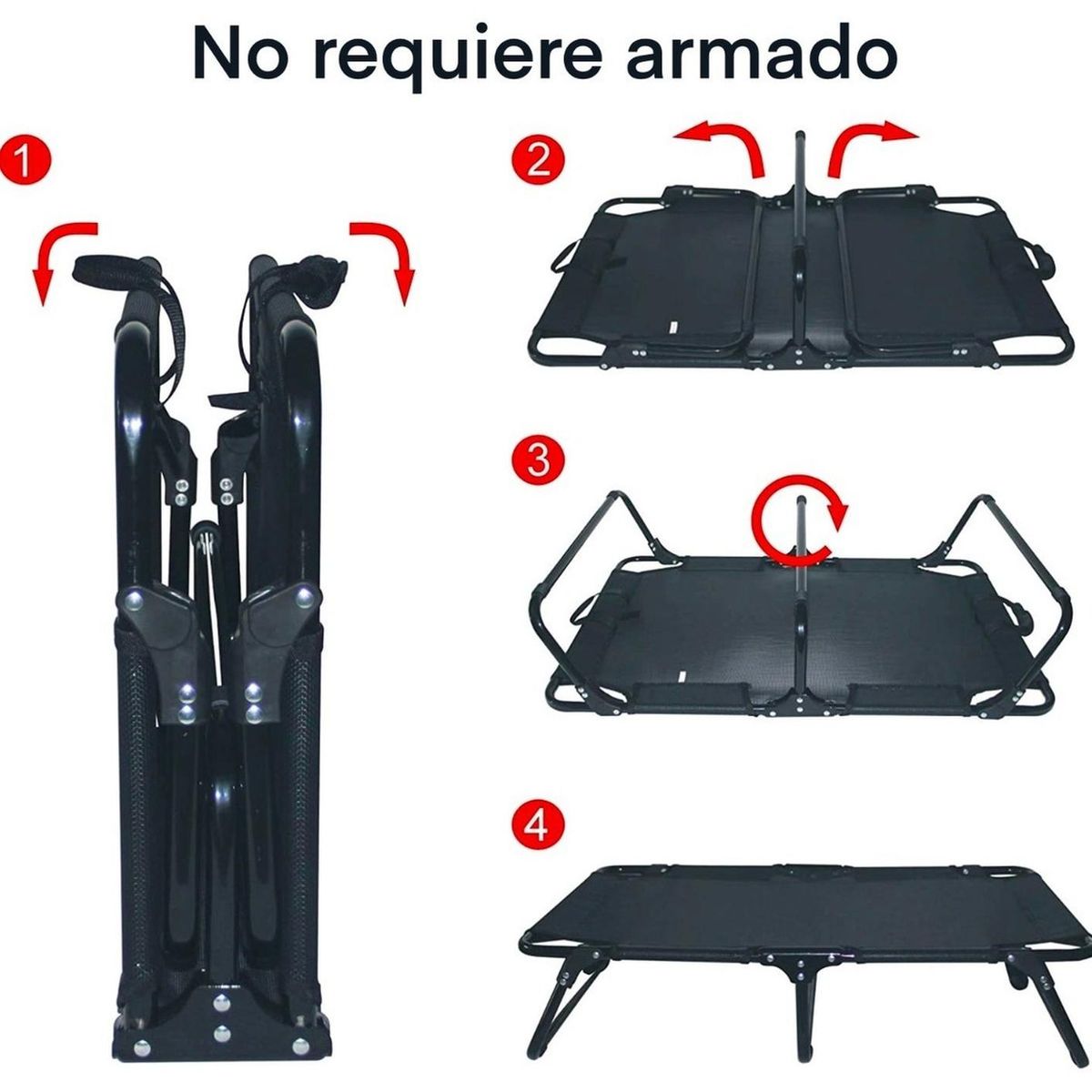 No requiere armado

1

2

3

4