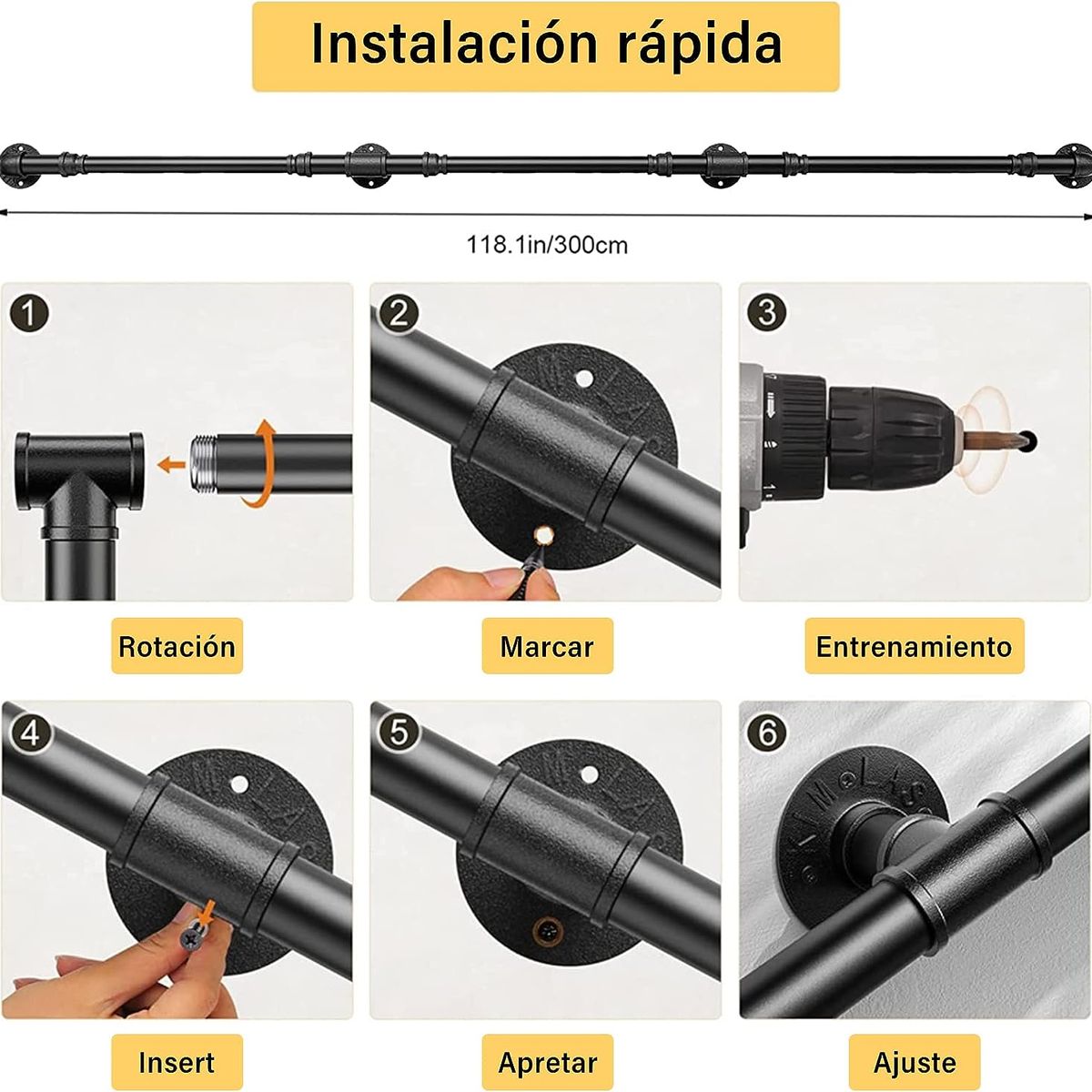 Instalación rápida

118.1in/300cm

1

Rotación

2

Marcar

3

Entrenamiento

4

Insert

5

Apretar

6

Ajuste