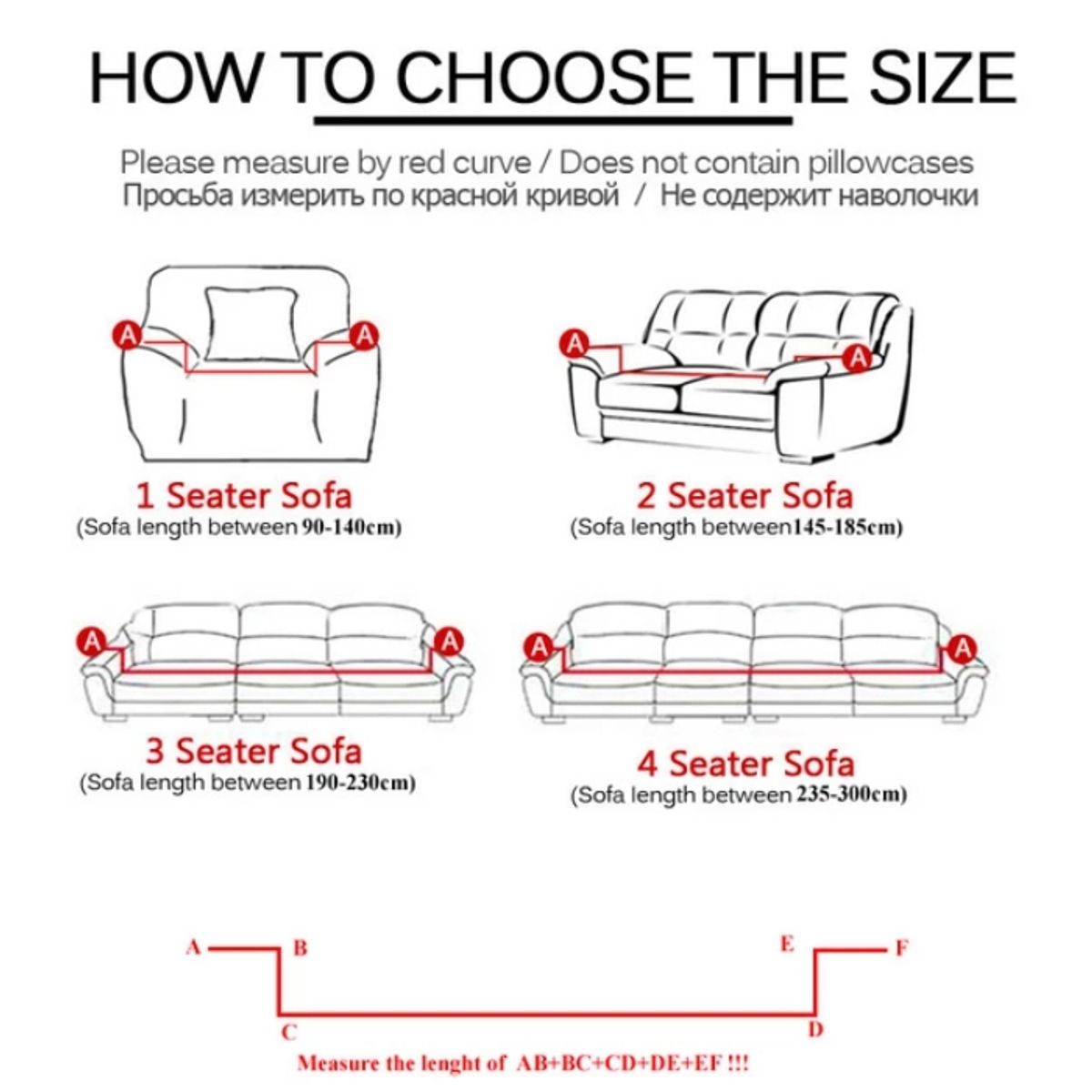 HOW TO CHOOSE THE SIZE

Please measure by red curve / Does not contain pillowcases
Просьба измерить по красной кривой / Не содержит наволочки

A A

1 Seater Sofa
(Sofa length between 90-140cm)

A A

2 Seater Sofa
(Sofa length between145-185cm)

A A

3 Seater Sofa
(Sofa length between 190-230cm)

A A

4 Seater Sofa
(Sofa length between 235-300cm)

A B E F
C D

Measure the lenght of AB+BC+CD+DE+EF !!!