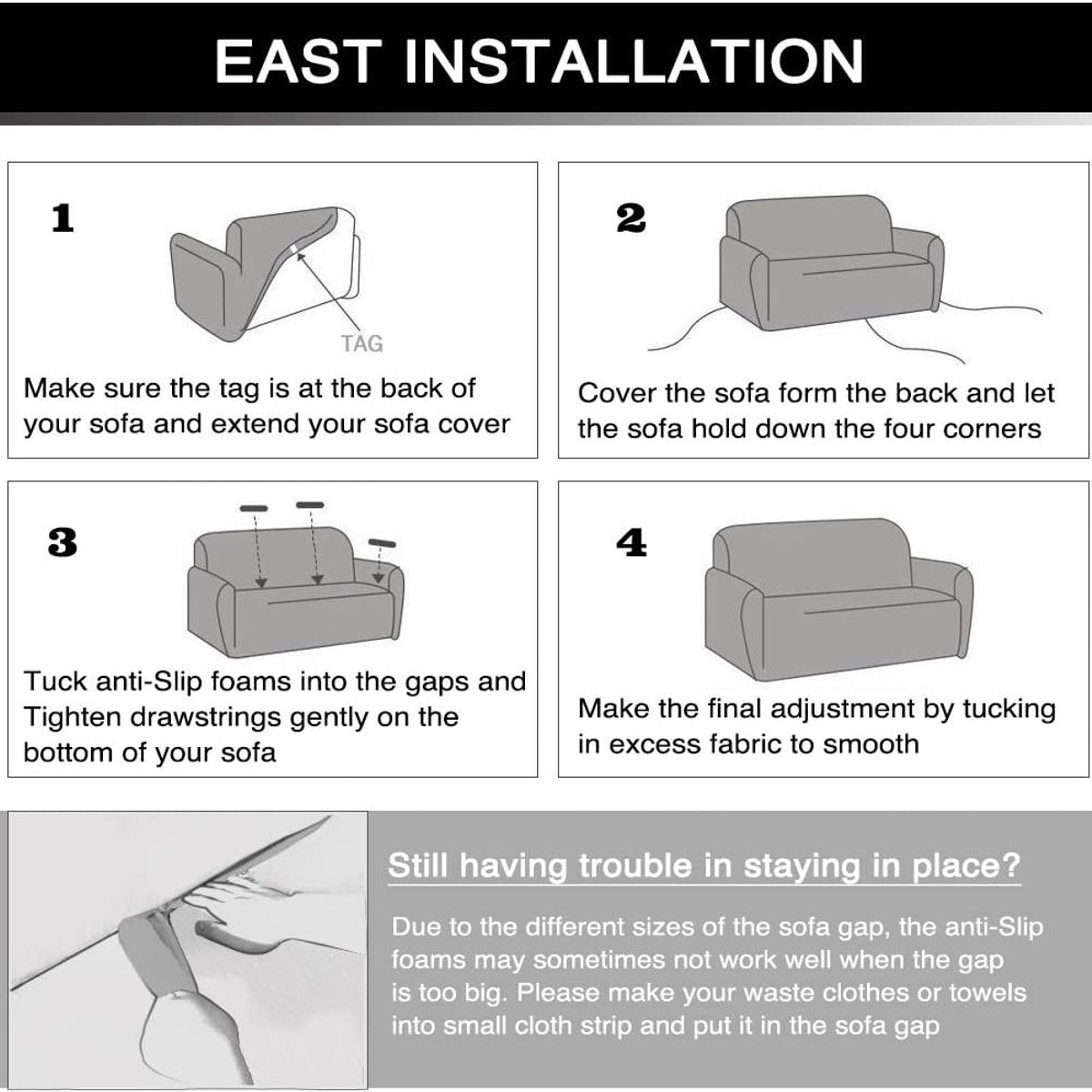 EAST INSTALLATION

1

TAG

Make sure the tag is at the back of your sofa and extend your sofa cover

2

Cover the sofa form the back and let the sofa hold down the four corners

3

Tuck anti-Slip foams into the gaps and Tighten drawstrings gently on the bottom of your sofa

4

Make the final adjustment by tucking in excess fabric to smooth

Still having trouble in staying in place?

Due to the different sizes of the sofa gap, the anti-Slip foams may sometimes not work well when the gap is too big. Please make your waste clothes or towels into small cloth strip and put it in the sofa gap