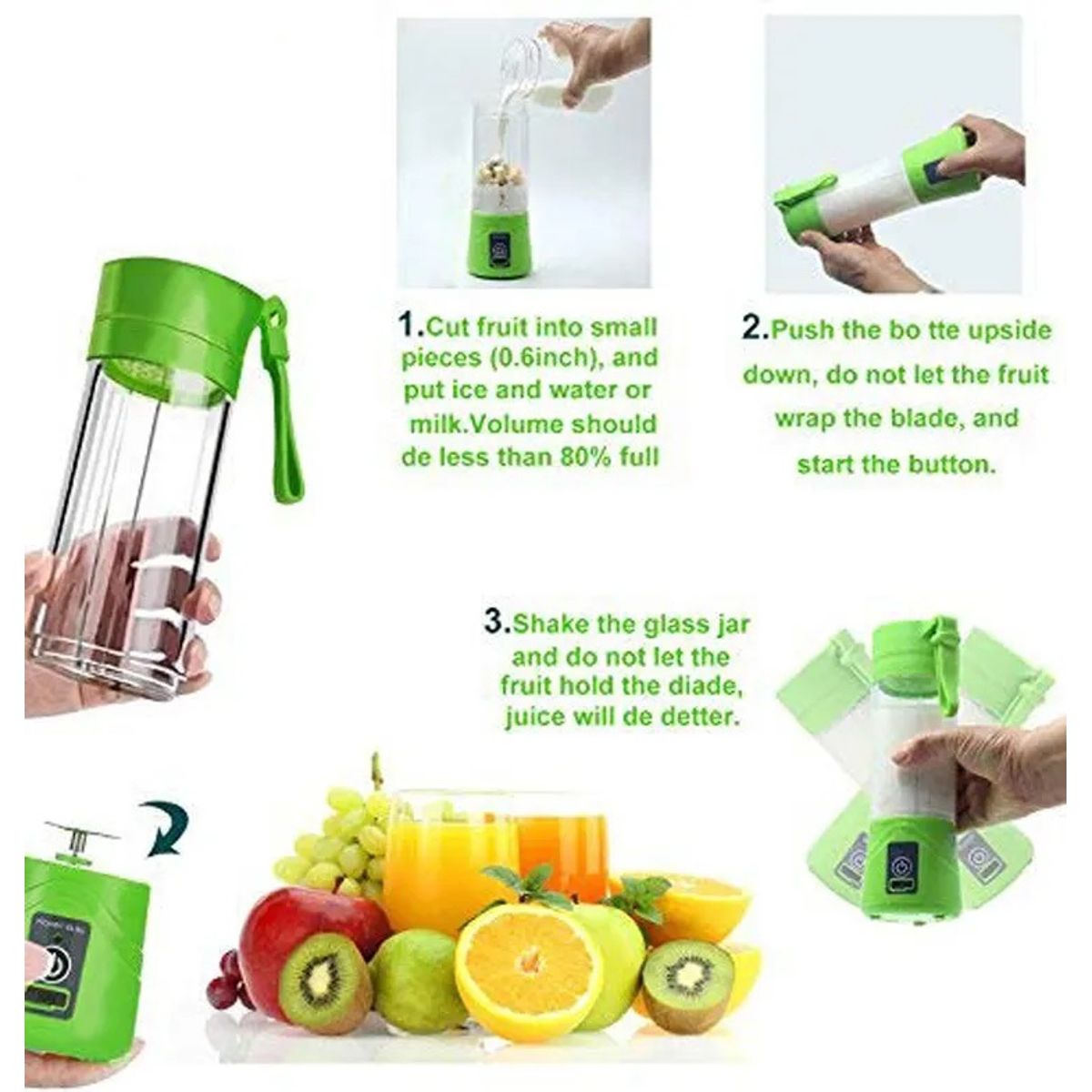 1.Cut fruit into small pieces (0.6inch), and put ice and water or milk.Volume should de less than 80% full

2.Push the bo tte upside down, do not let the fruit wrap the blade, and start the button.

3.Shake the glass jar and do not let the fruit hold the diade, juice will de detter.