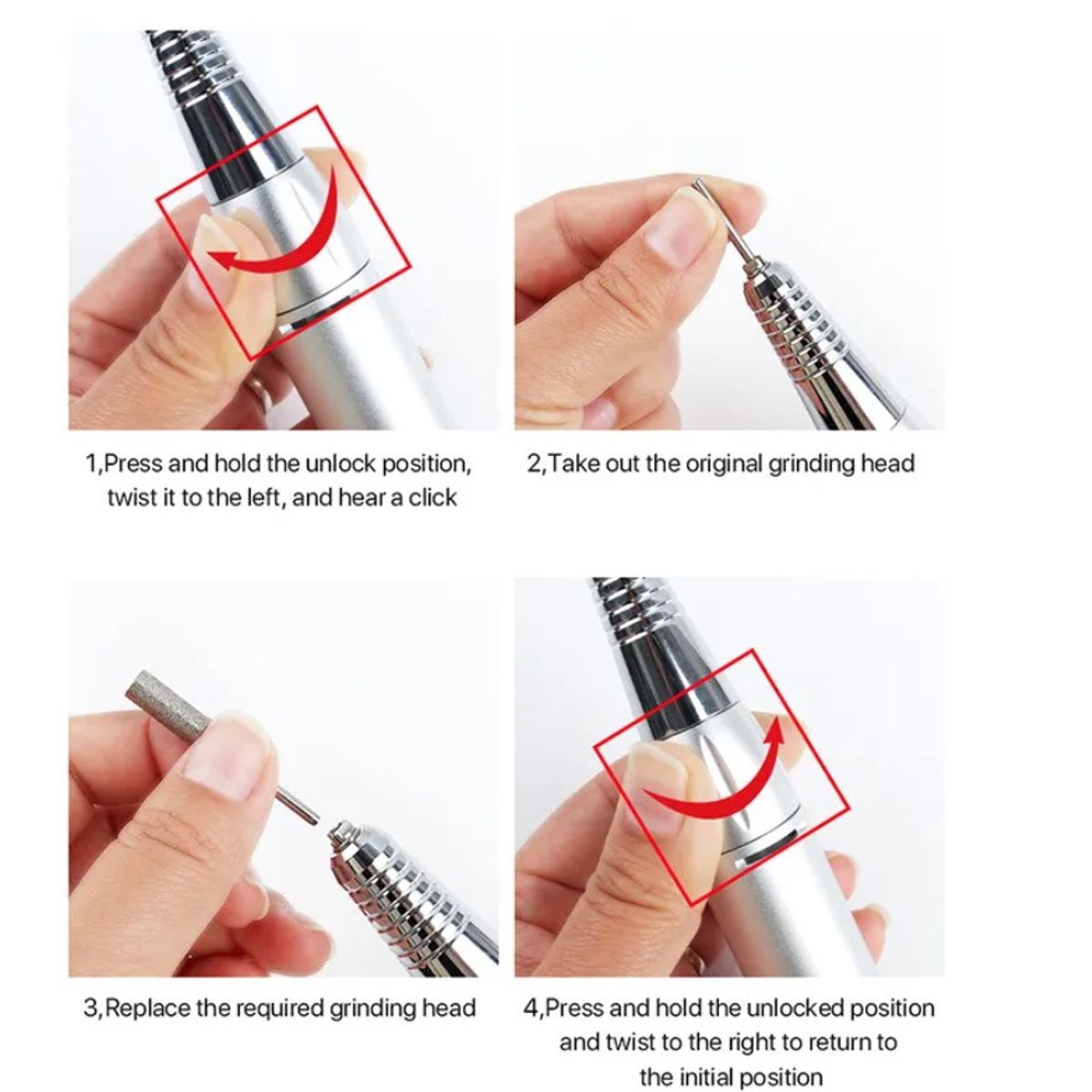 1,Press and hold the unlock position, twist it to the left, and hear a click

2,Take out the original grinding head

3,Replace the required grinding head

4,Press and hold the unlocked position and twist to the right to return to the initial position