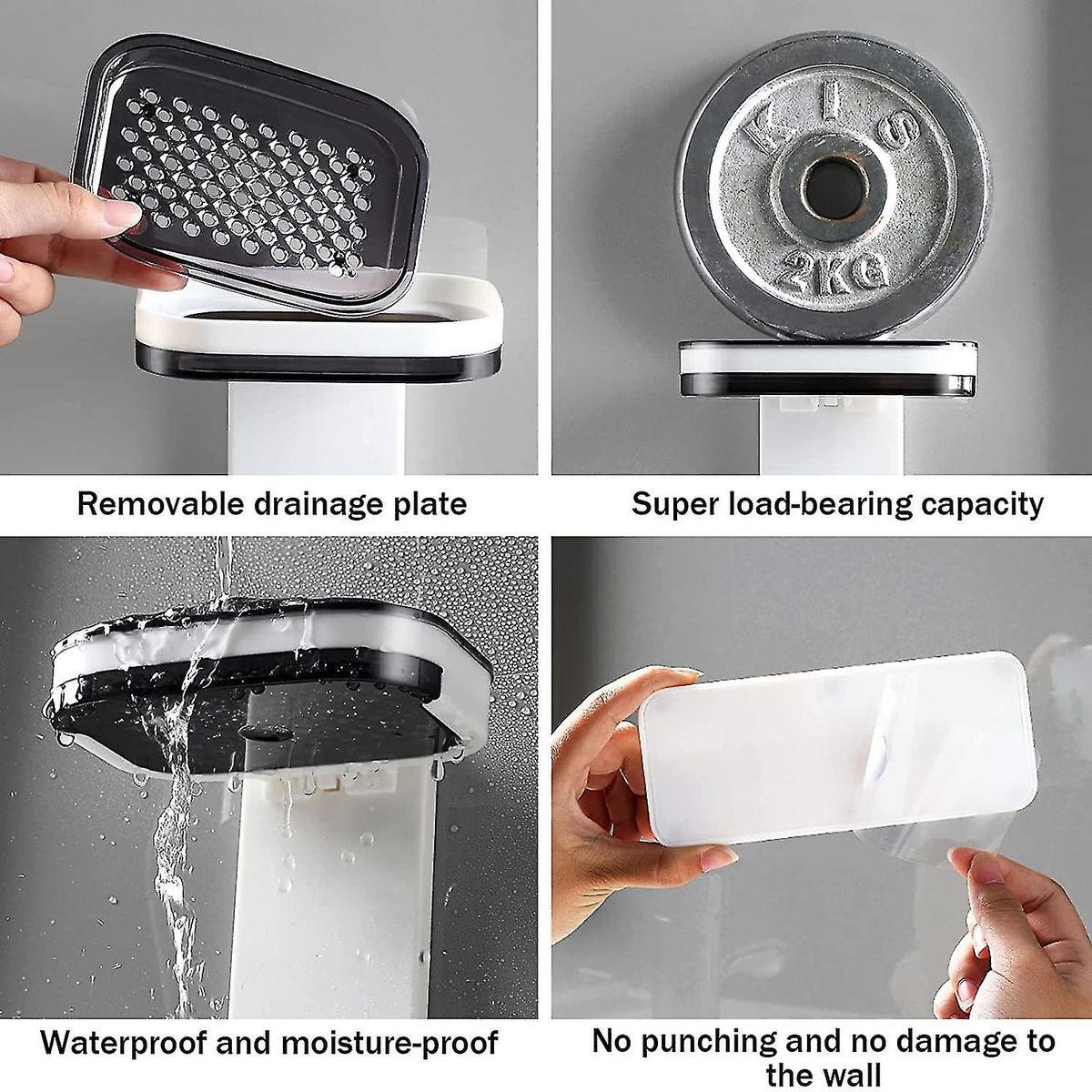 KIS
2KG

Removable drainage plate

Super load-bearing capacity

Waterproof and moisture-proof

No punching and no damage to the wall