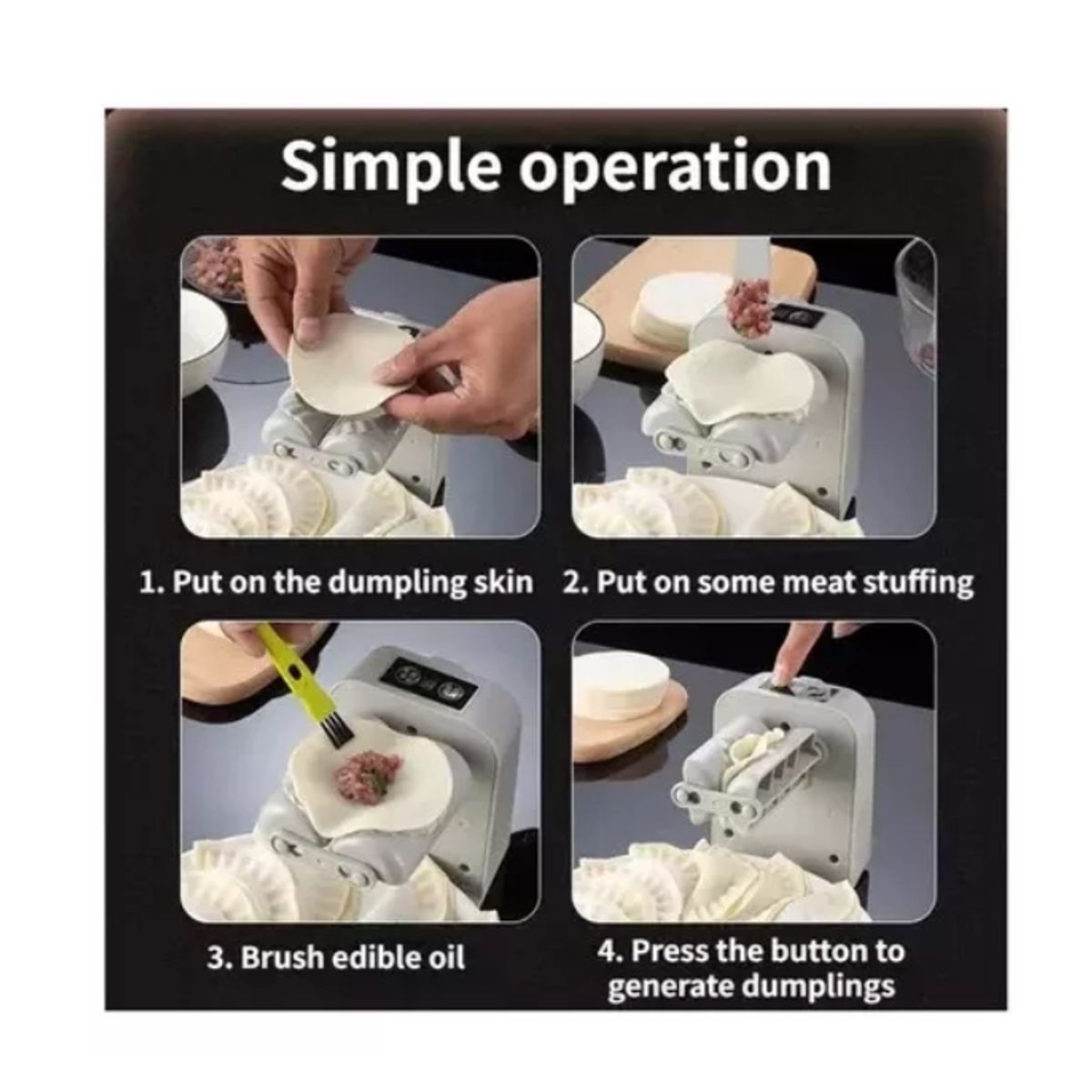 Simple operation

1. Put on the dumpling skin

2. Put on some meat stuffing

3. Brush edible oil

4. Press the button to generate dumplings