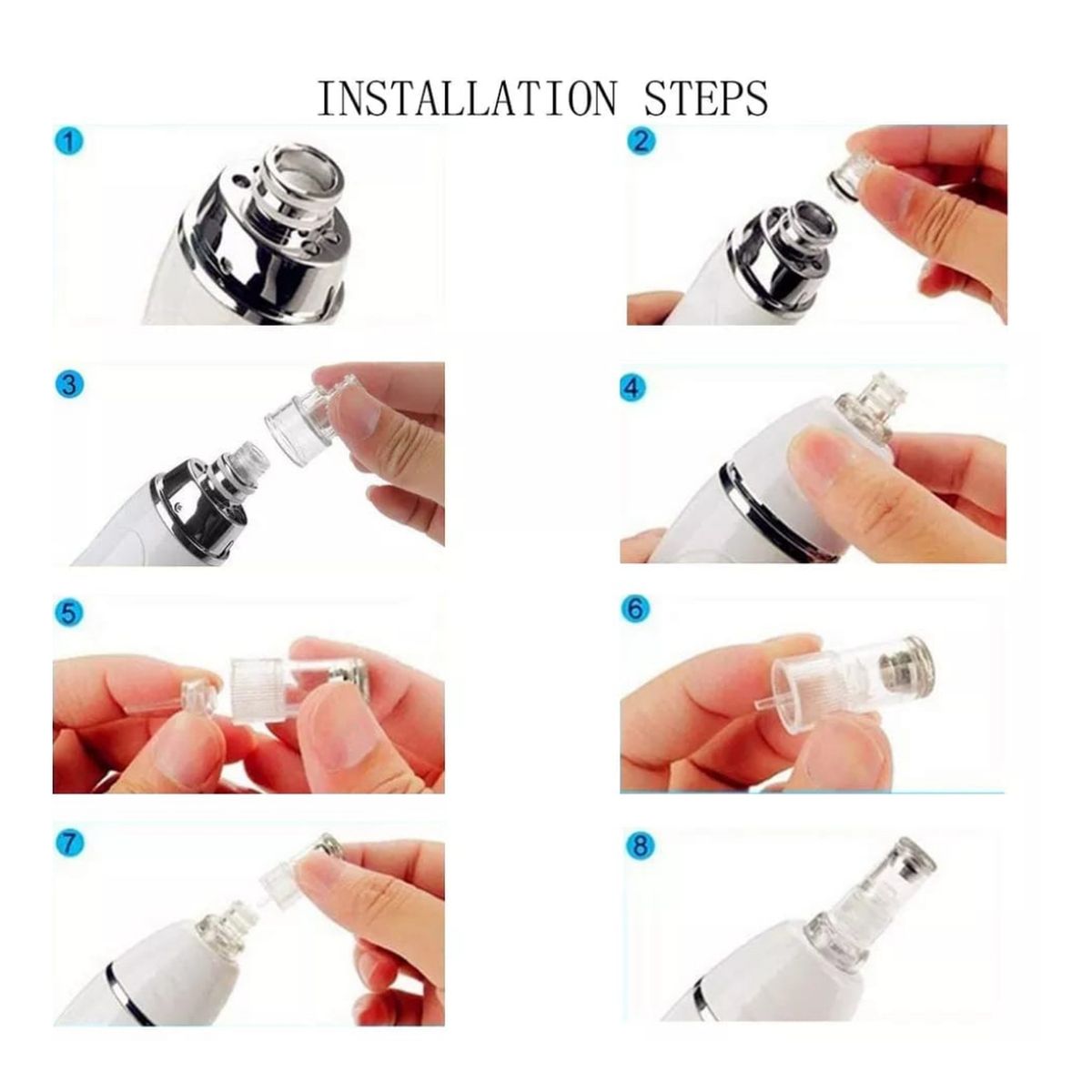 INSTALLATION STEPS

1

2

3

4

5

6

7

8