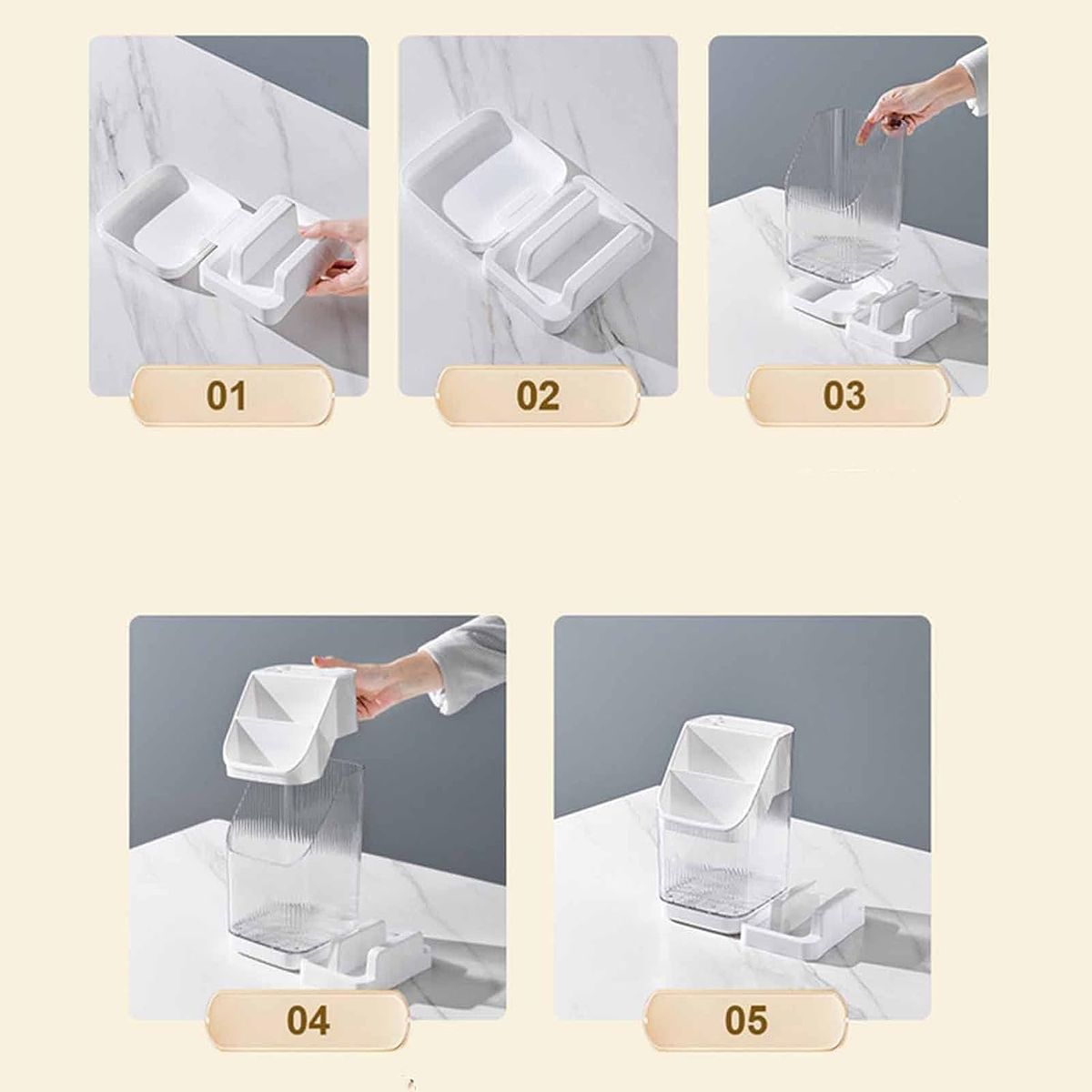 01

02

03

04

05