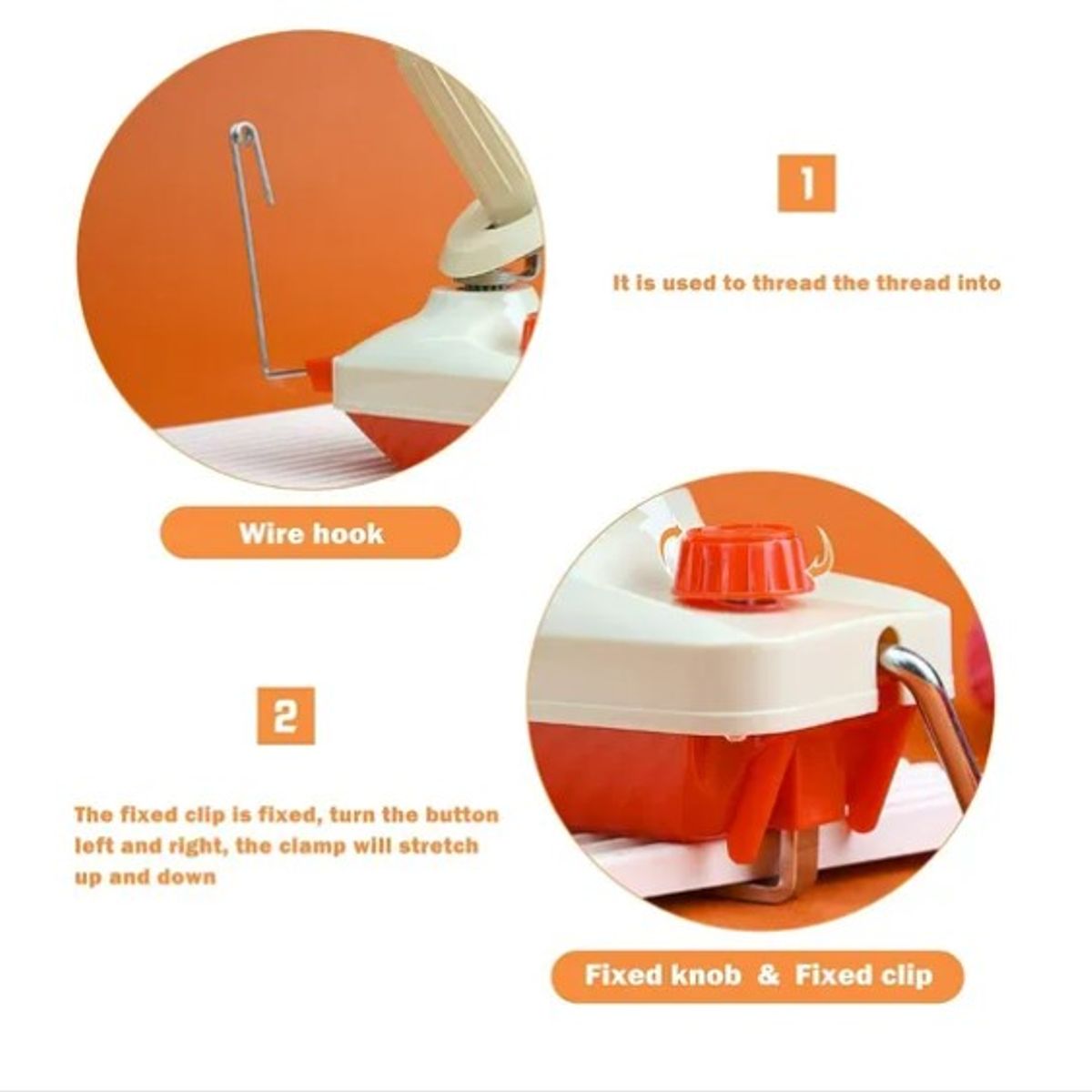 1

It is used to thread the thread into

Wire hook

2

The fixed clip is fixed, turn the button left and right, the clamp will stretch up and down

Fixed knob & Fixed clip