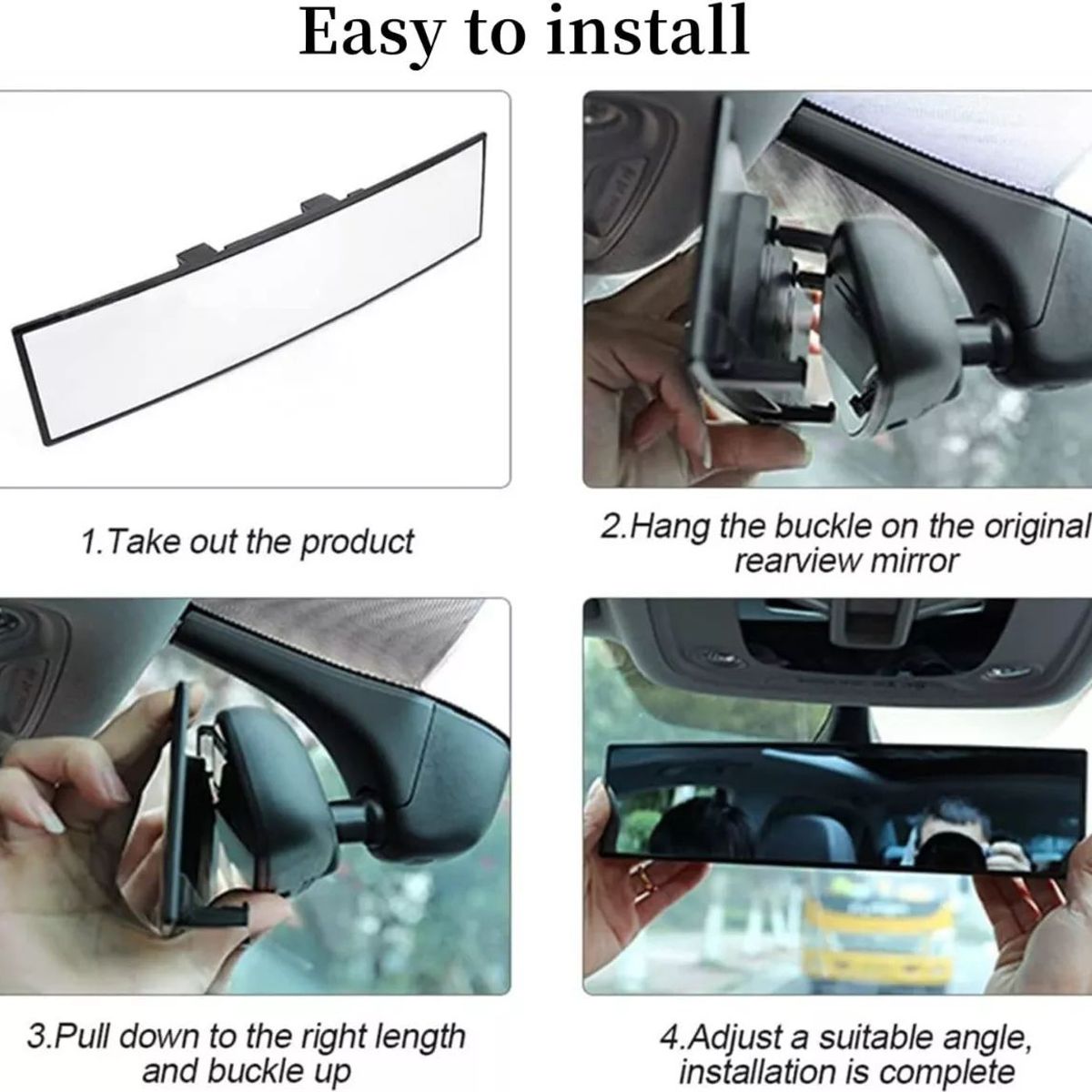 Easy to install

1.Take out the product

2.Hang the buckle on the original rearview mirror

3.Pull down to the right length and buckle up

4.Adjust a suitable angle, installation is complete