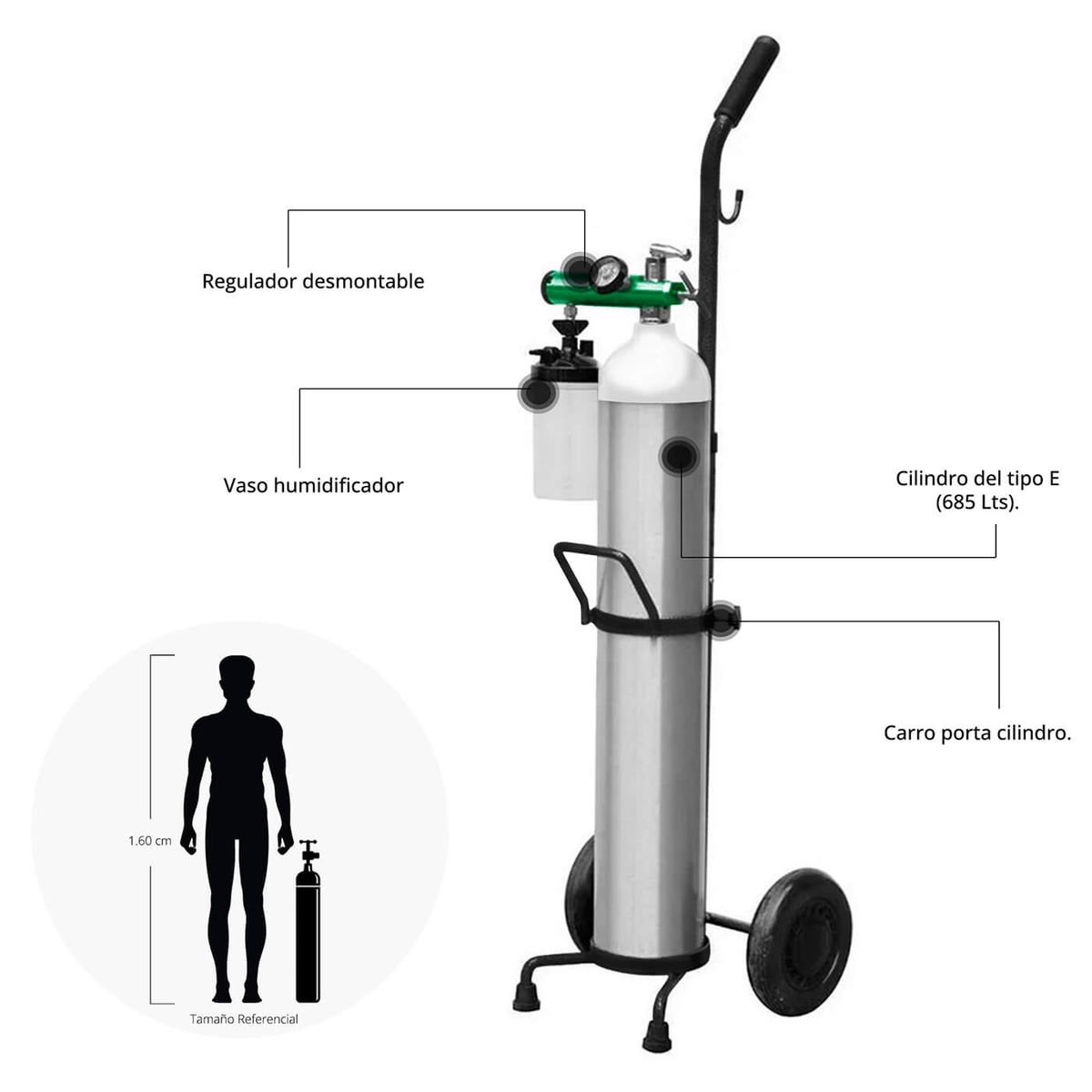 Regulador desmontable

Vaso humidificador

Cilindro del tipo E
(685 Lts).

Carro porta cilindro.

1.60 cm

Tamaño Referencial