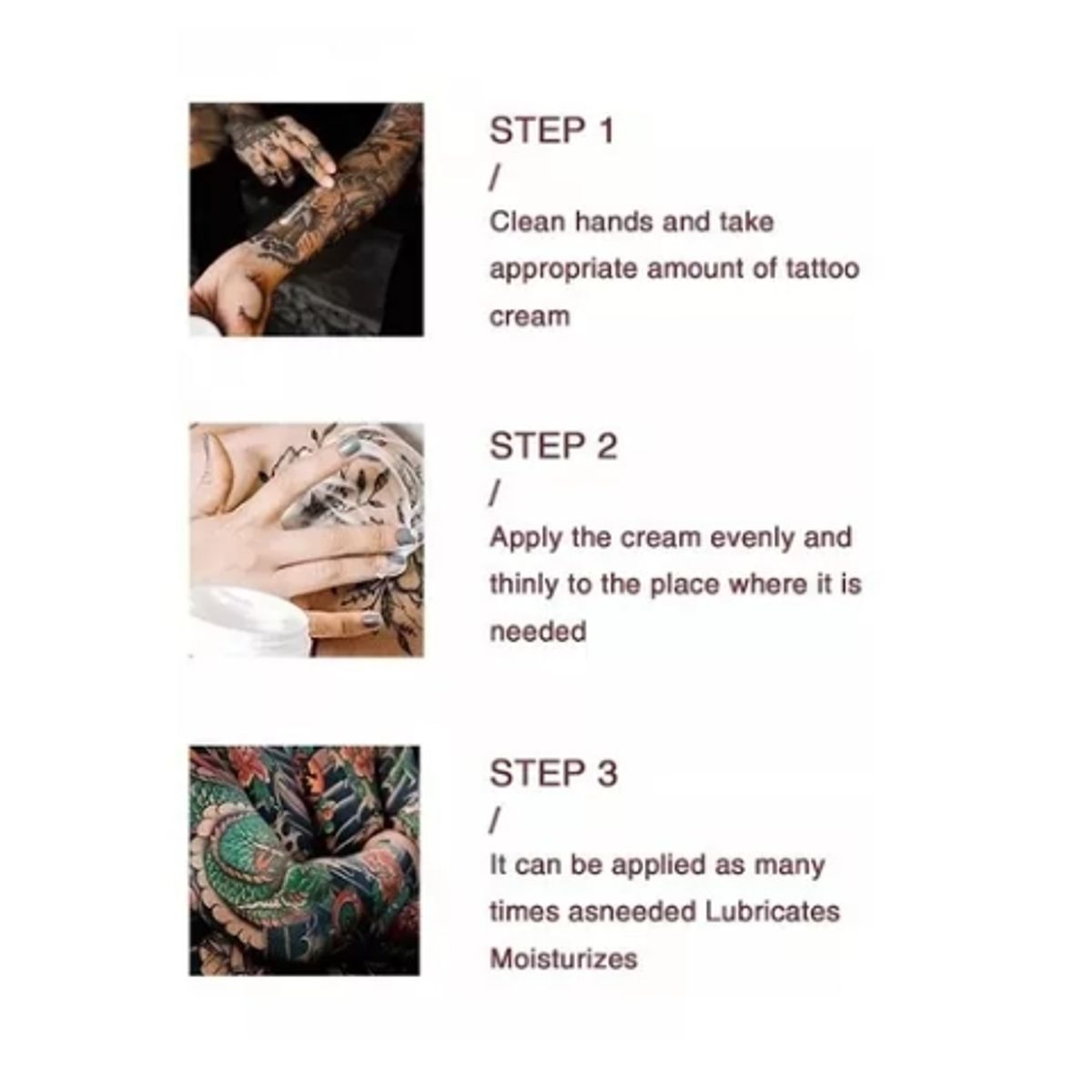 STEP 1
/
Clean hands and take appropriate amount of tattoo cream

STEP 2
/
Apply the cream evenly and thinly to the place where it is needed

STEP 3
/
It can be applied as many times asneeded Lubricates Moisturizes