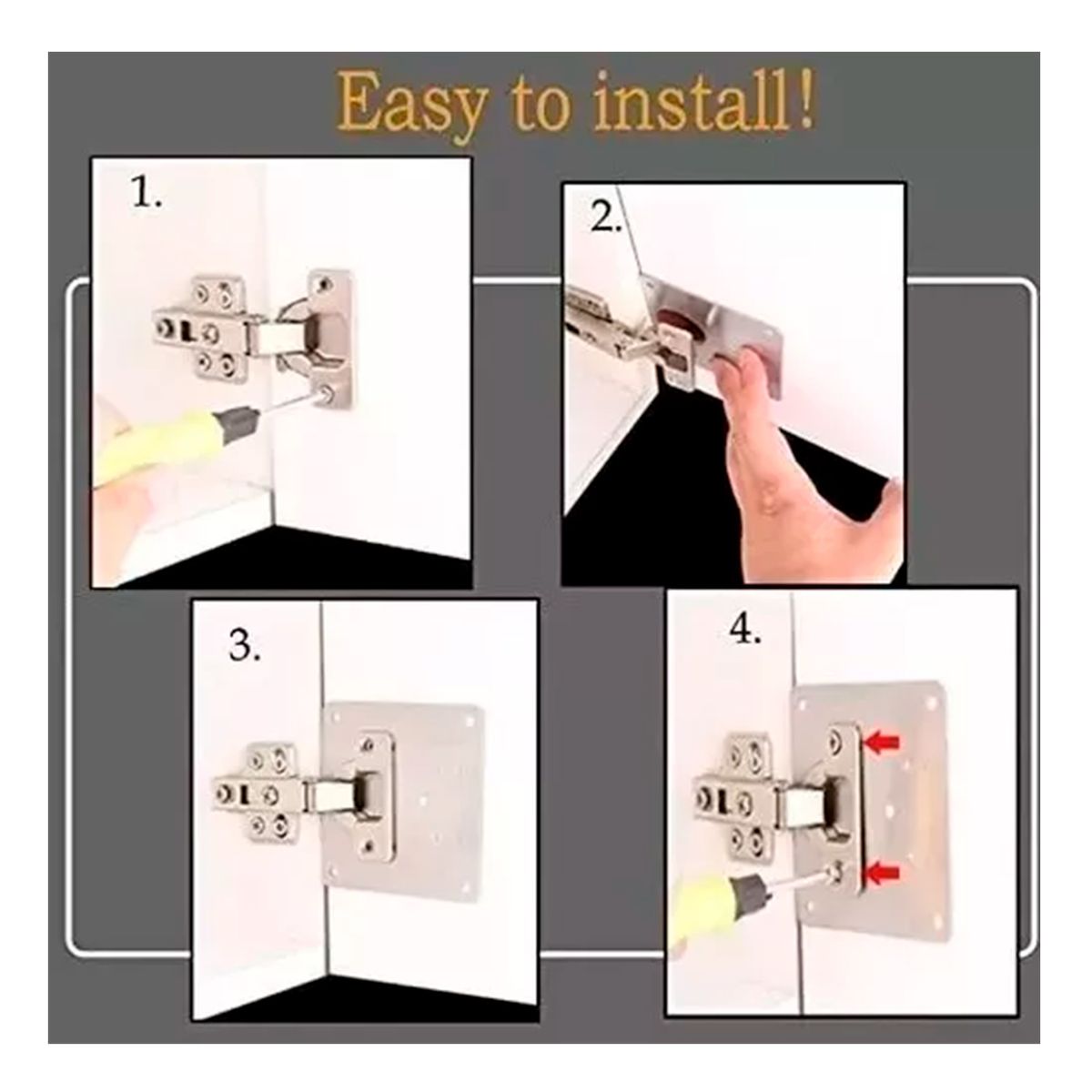 Easy to install!

1.

2.

3.

4.