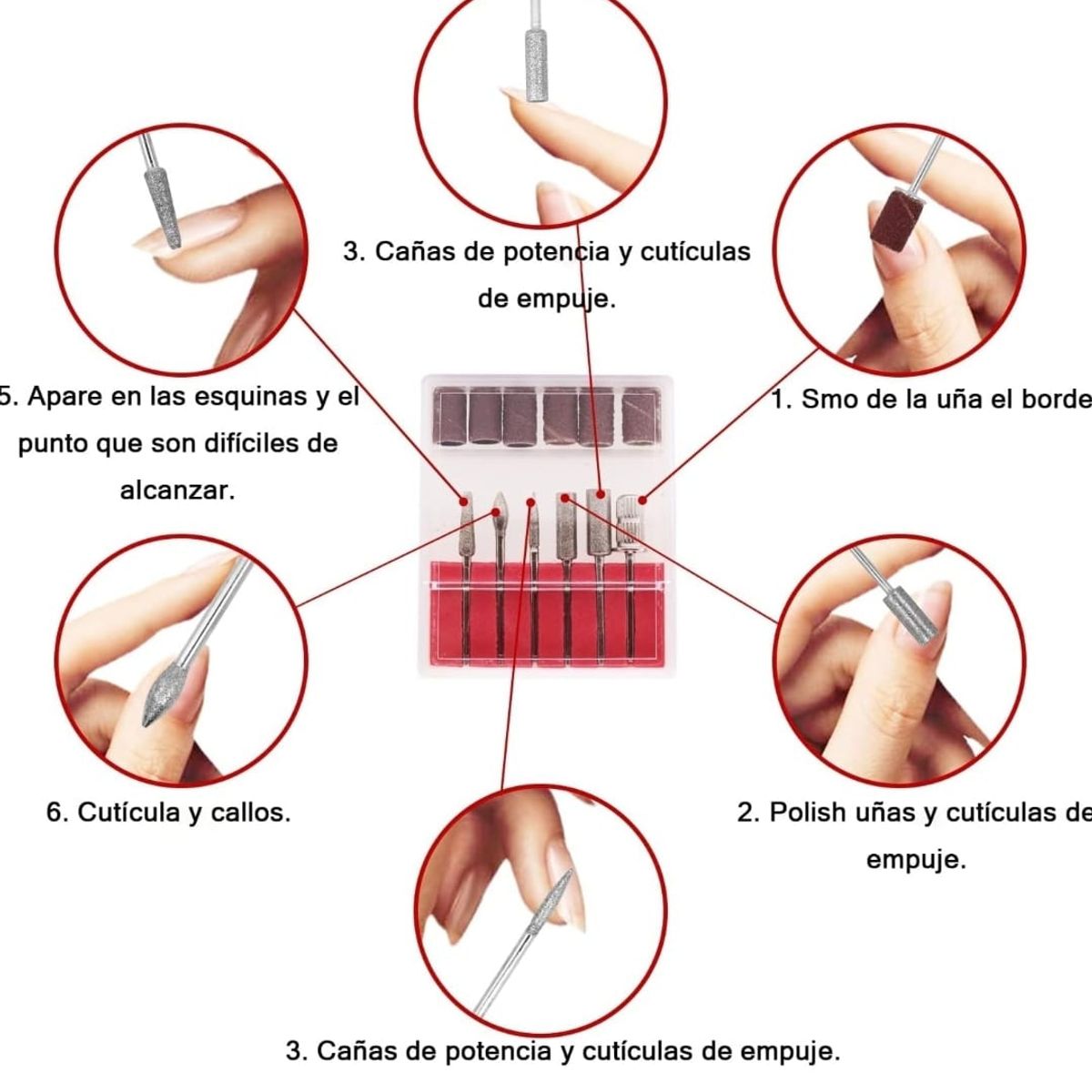 3. Cañas de potencia y cutículas de empuje.

5. Apare en las esquinas y el punto que son difíciles de alcanzar.

1. Smo de la uña el borde

6. Cutícula y callos.

2. Polish uñas y cutículas de empuje.

3. Cañas de potencia y cutículas de empuje.