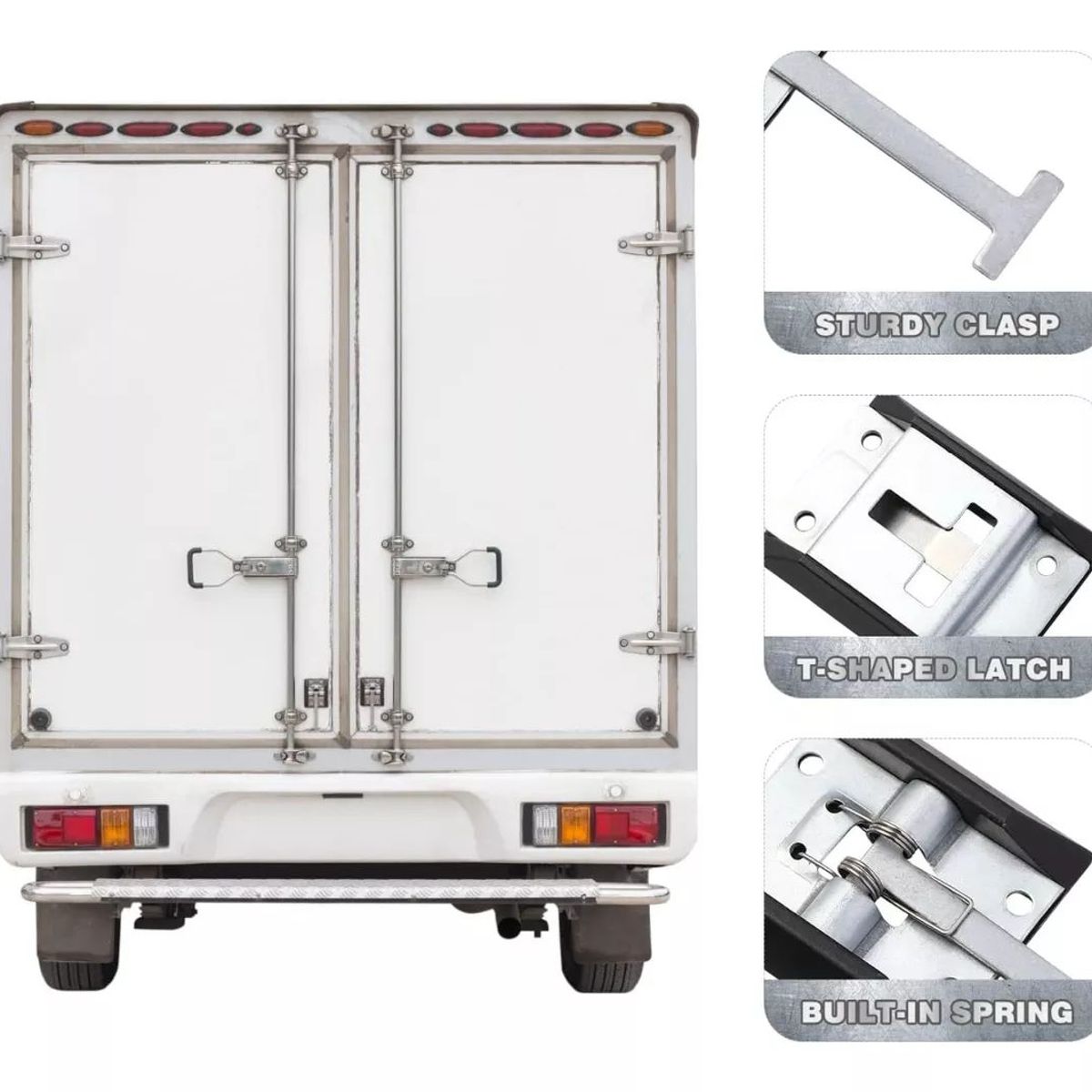 STURDY CLASP

T-SHAPED LATCH

BUILT-IN SPRING