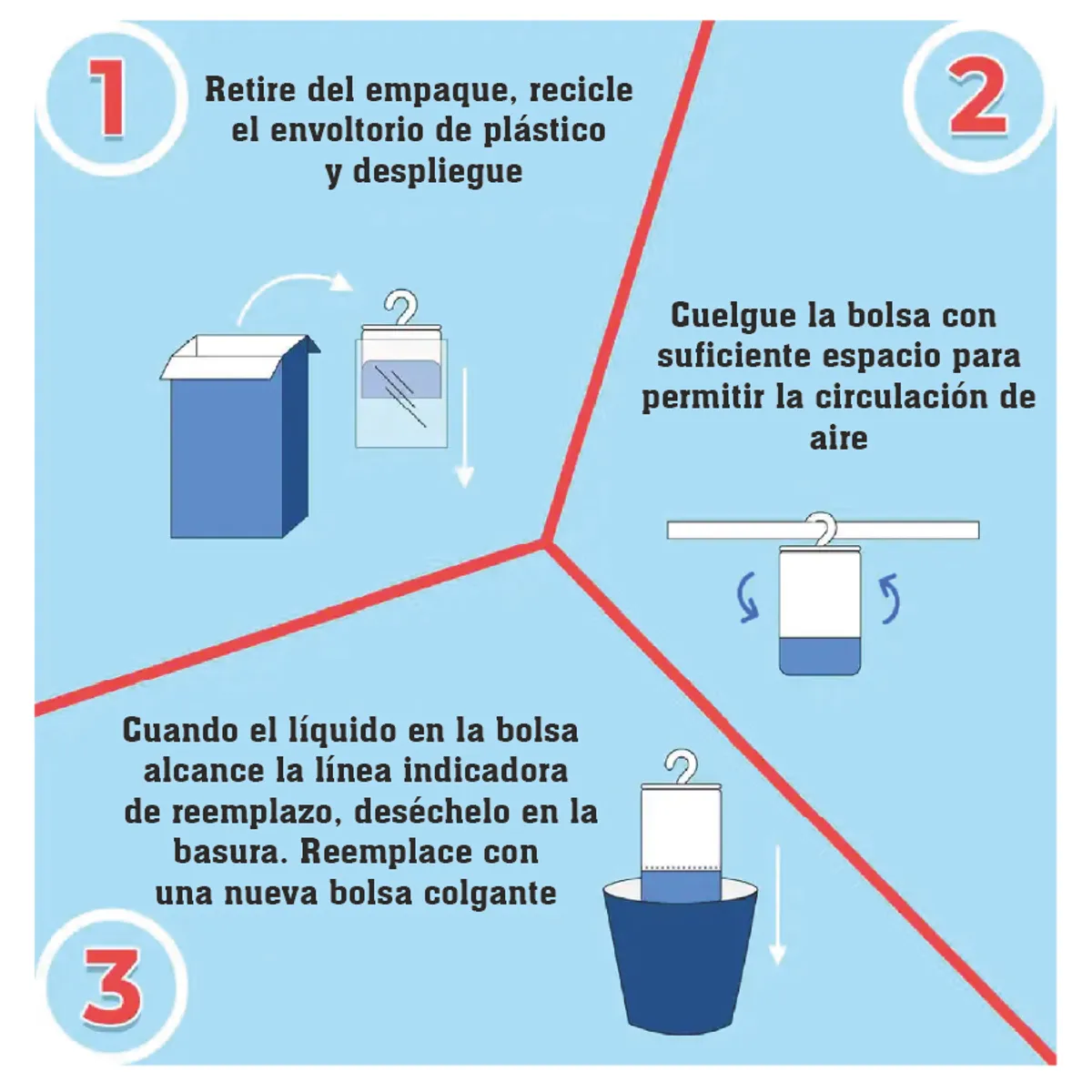 1

Retire del empaque, recicle el envoltorio de plástico y despliegue

2

Cuelgue la bolsa con suficiente espacio para permitir la circulación de aire

Cuando el líquido en la bolsa alcance la línea indicadora de reemplazo, deséchelo en la basura. Reemplace con una nueva bolsa colgante

3