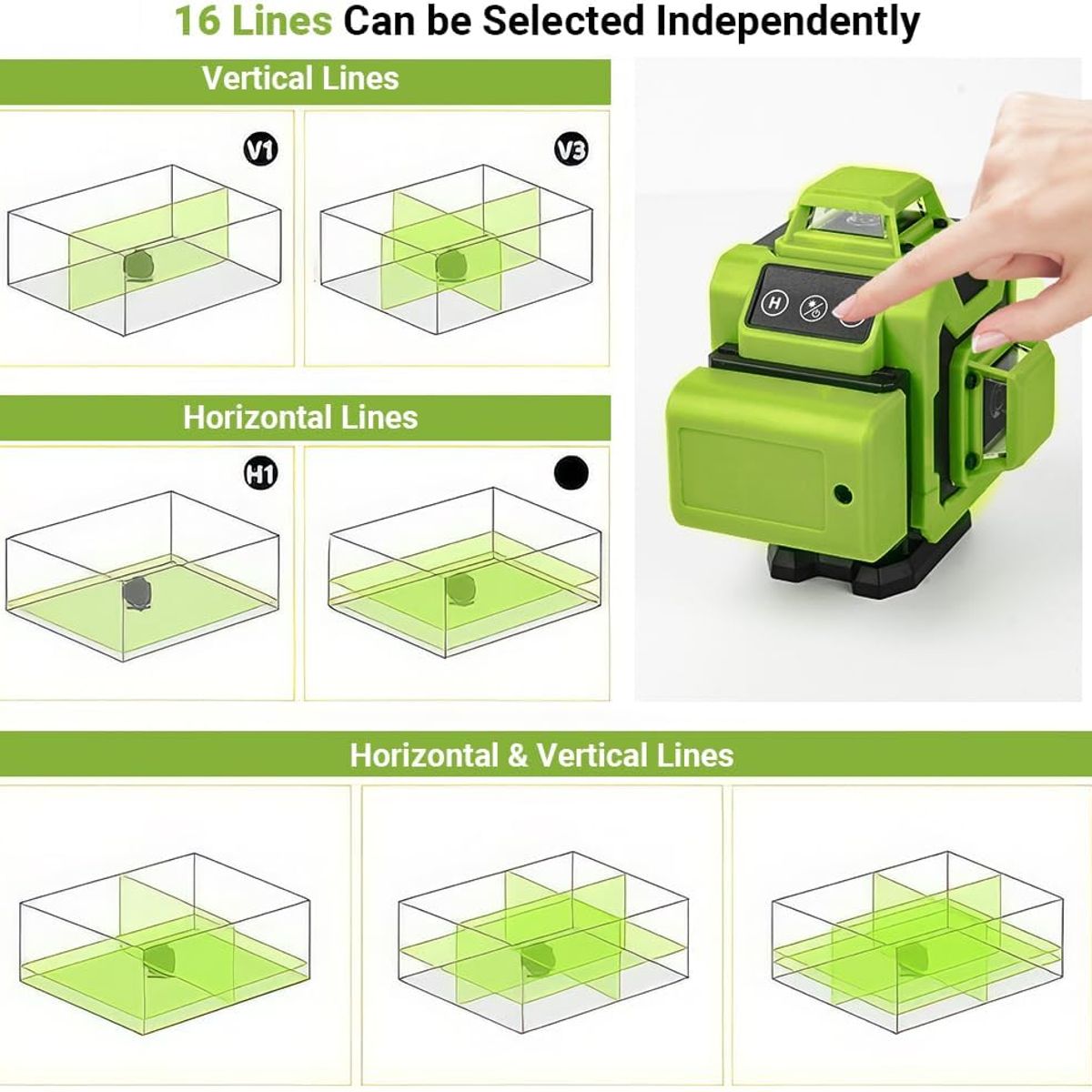 16 Lines Can be Selected Independently

Vertical Lines

V1

V3

Horizontal Lines

H1

H

Horizontal & Vertical Lines