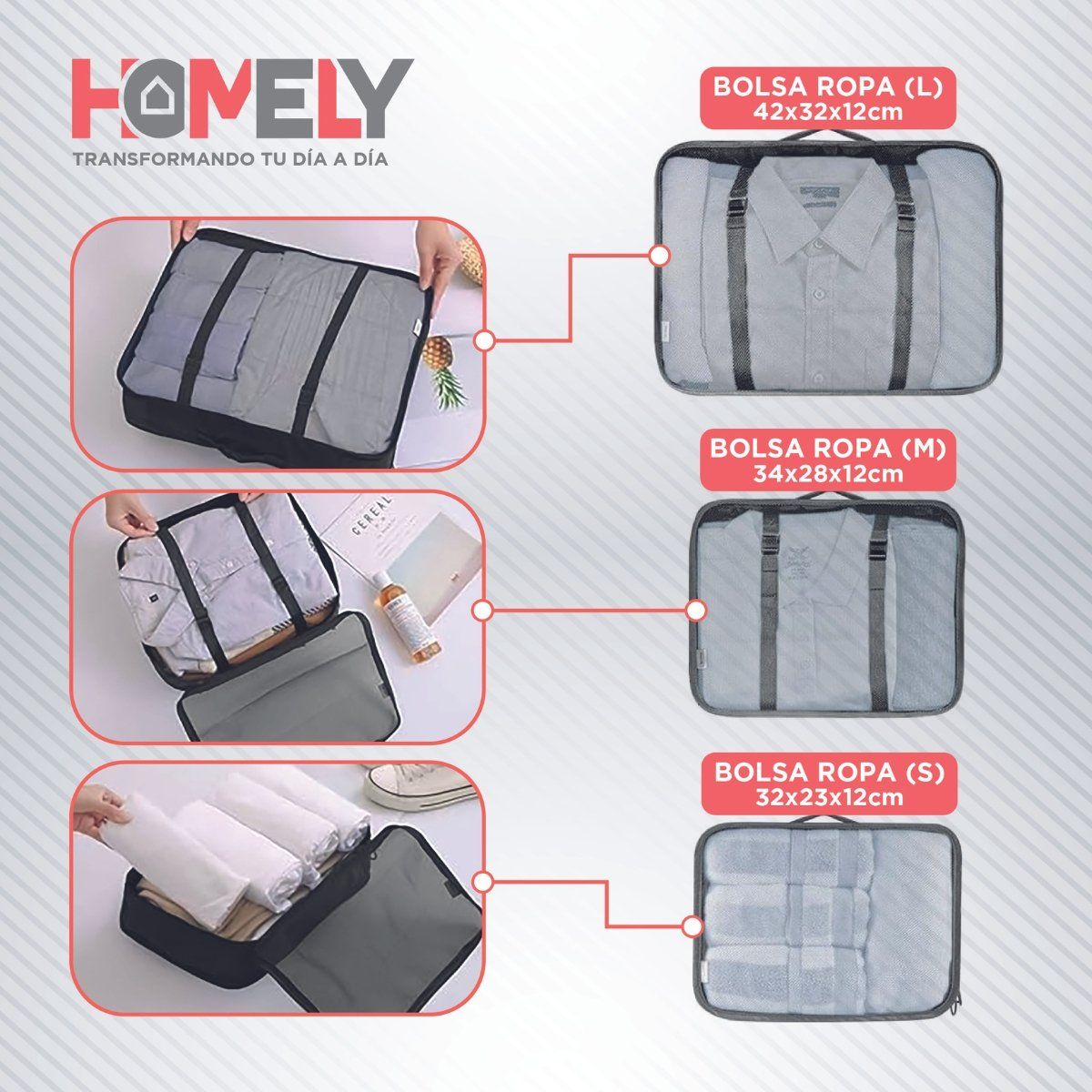 HOMELY
TRANSFORMANDO TU DÍA A DÍA

BOLSA ROPA (L)
42x32x12cm

CEREAL

BOLSA ROPA (M)
34x28x12cm

BOLSA ROPA (S)
32x23x12cm