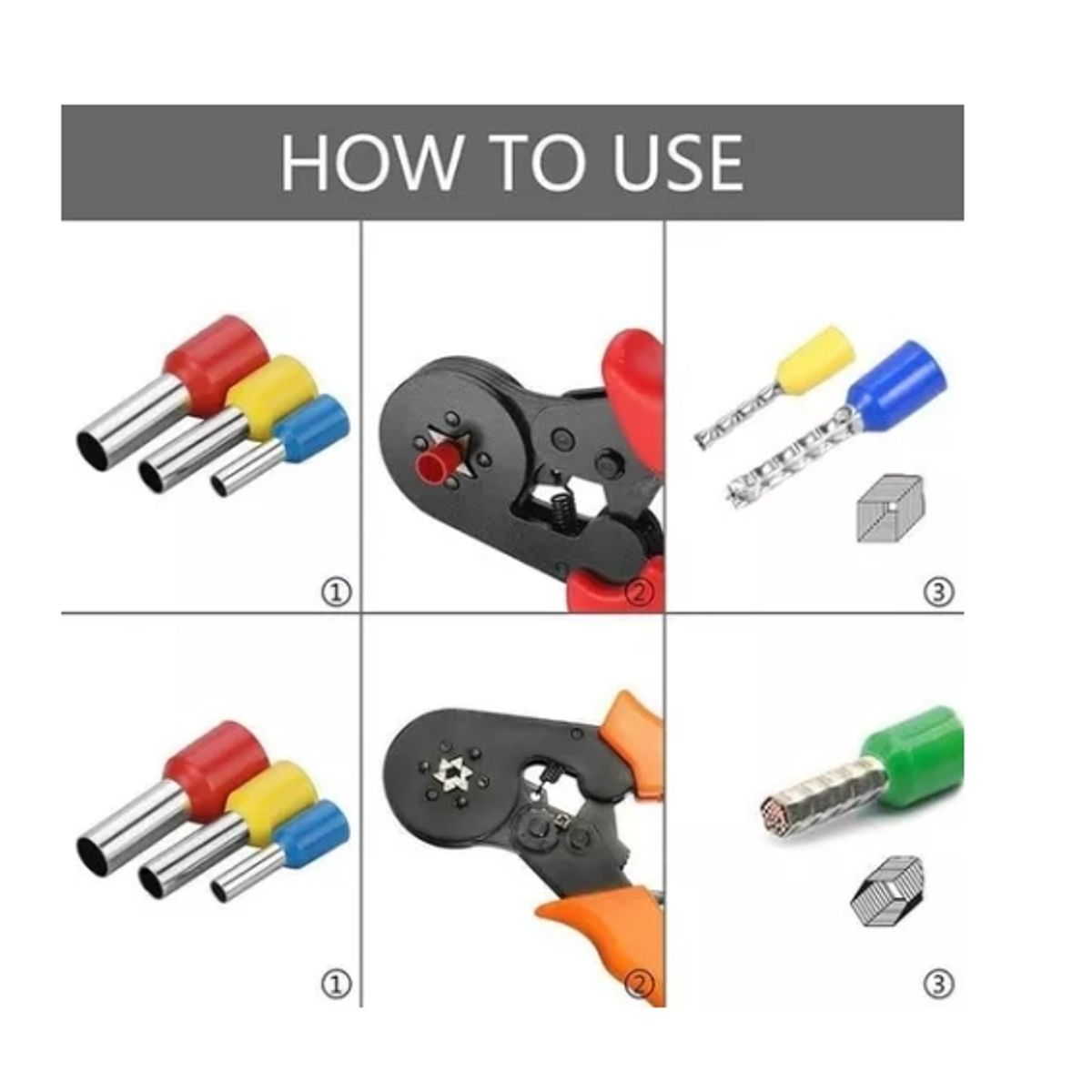 HOW TO USE

①

②

③

①

②

③