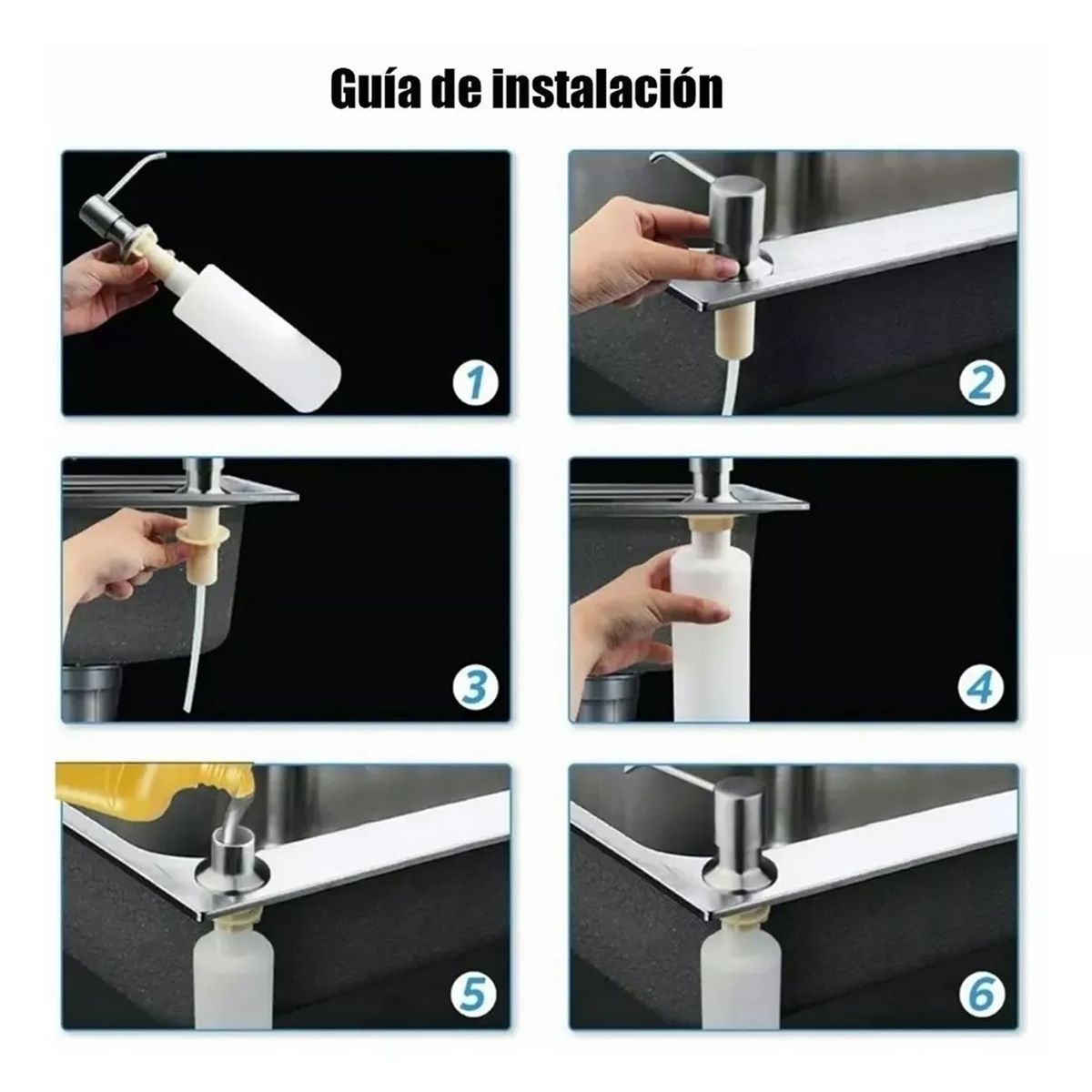 Guía de instalación

1

2

3

4

5

6