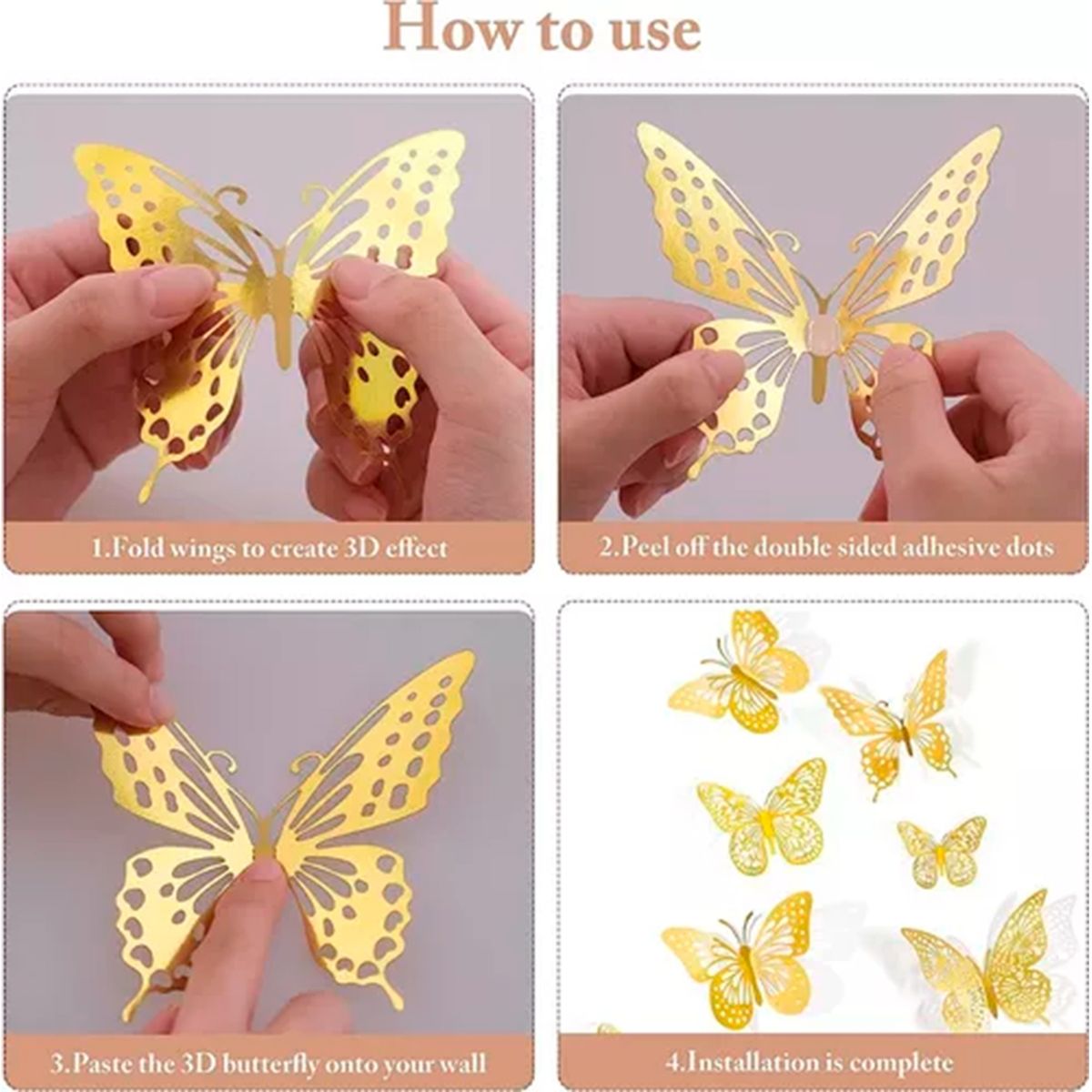 How to use

1.Fold wings to create 3D effect

2.Peel off the double sided adhesive dots

3.Paste the 3D butterfly onto your wall

4.Installation is complete