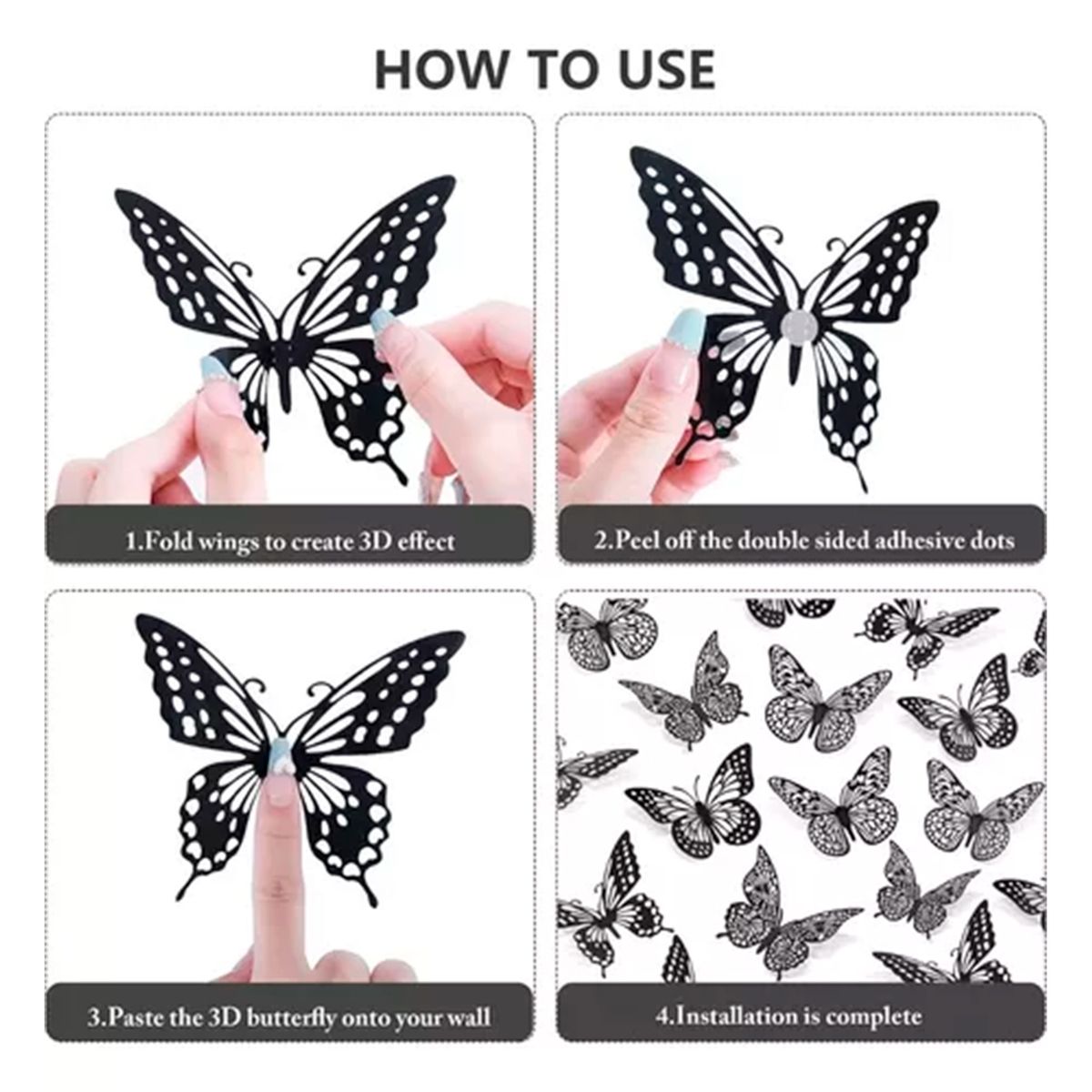 HOW TO USE

1.Fold wings to create 3D effect

2.Peel off the double sided adhesive dots

3.Paste the 3D butterfly onto your wall

4.Installation is complete