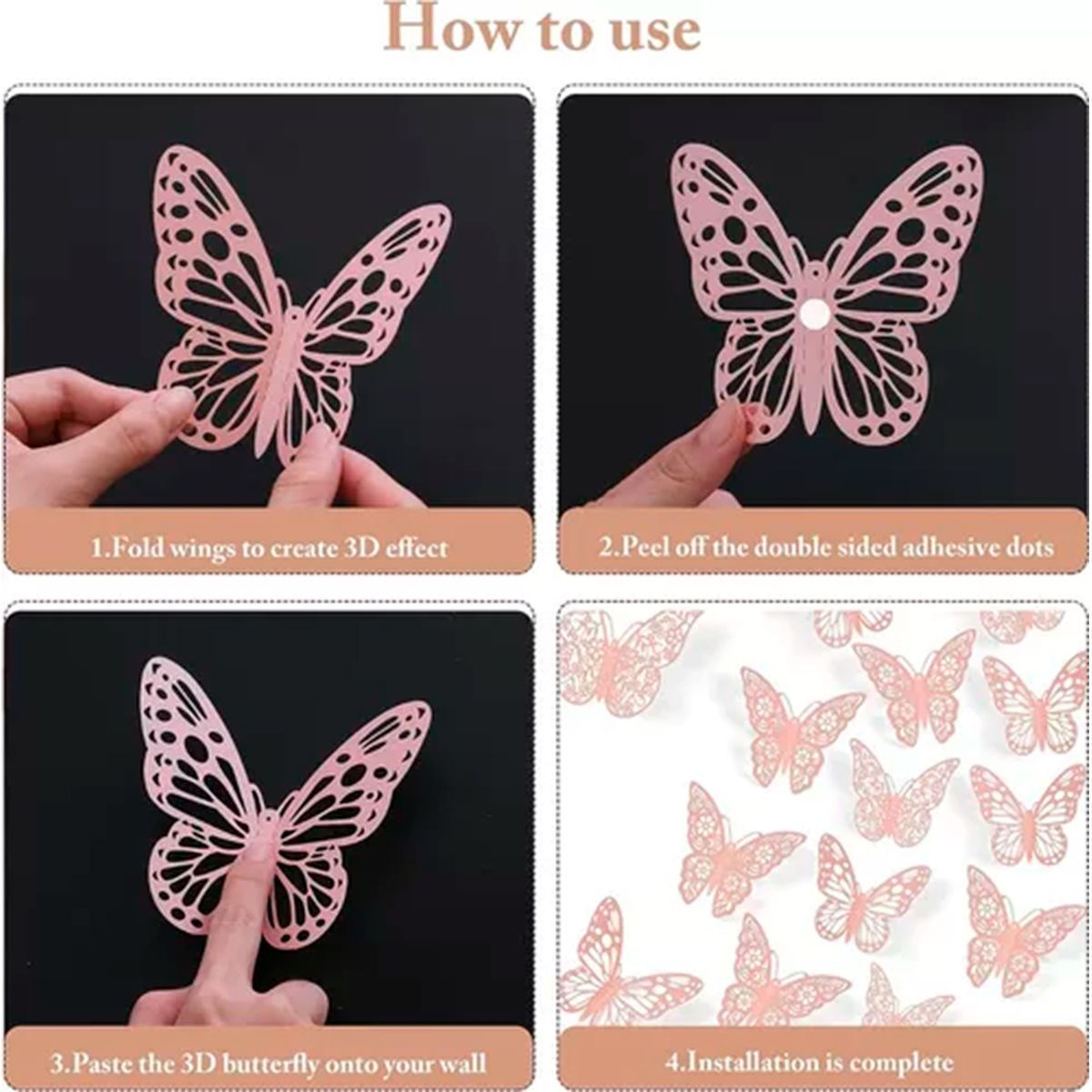 How to use

1.Fold wings to create 3D effect

2.Peel off the double sided adhesive dots

3.Paste the 3D butterfly onto your wall

4.Installation is complete