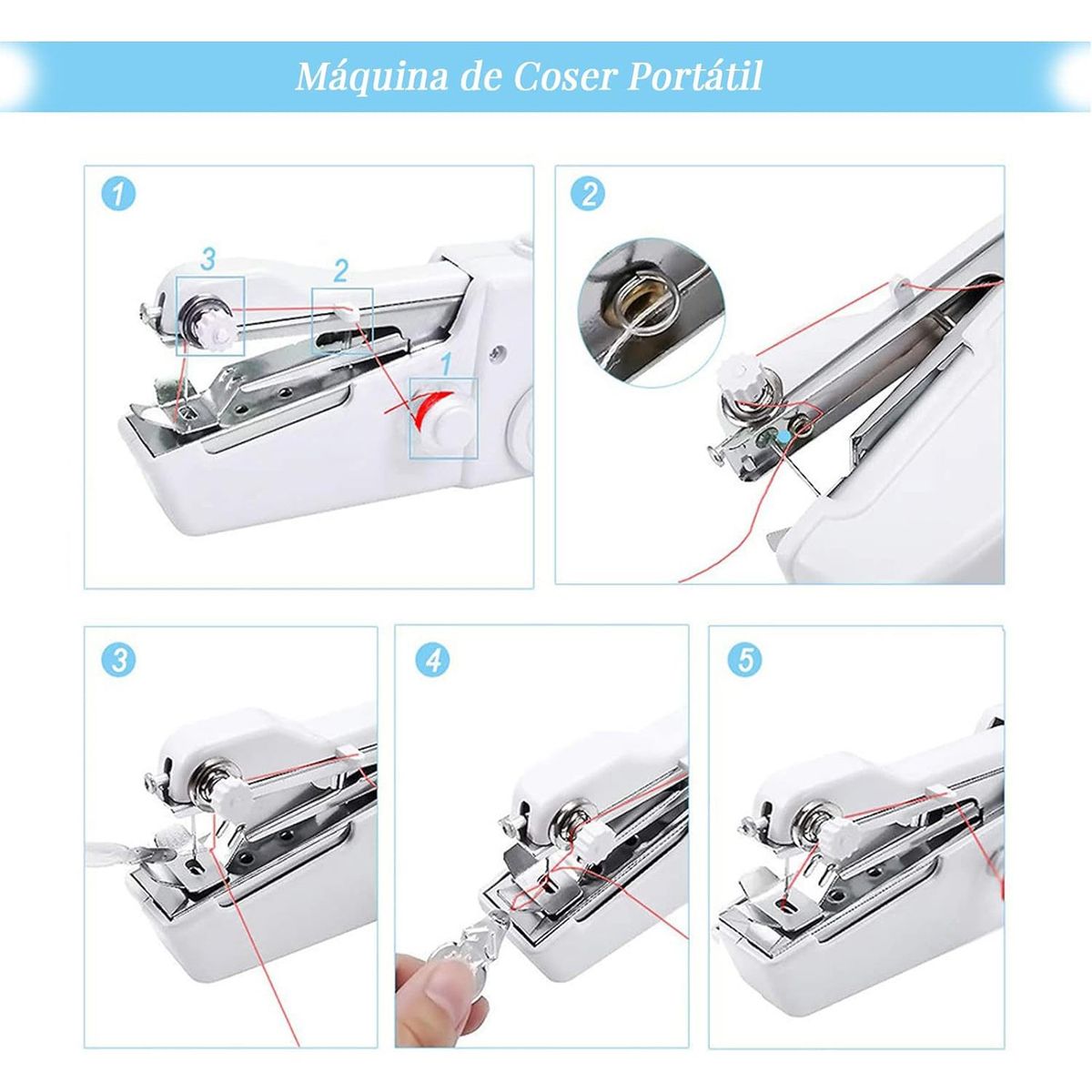 Máquina de Coser Portátil

1
3
2
1

2

3

4

5