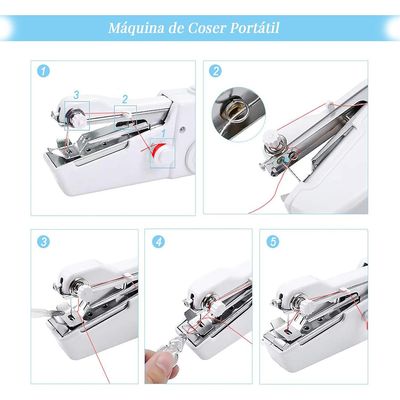 Máquina de Coser Portátil

1

3

2

1

2

3

4

5