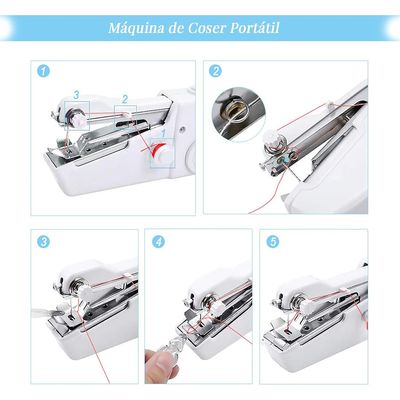 Máquina de Coser Portátil

1

3

2

1

2

3

4

5