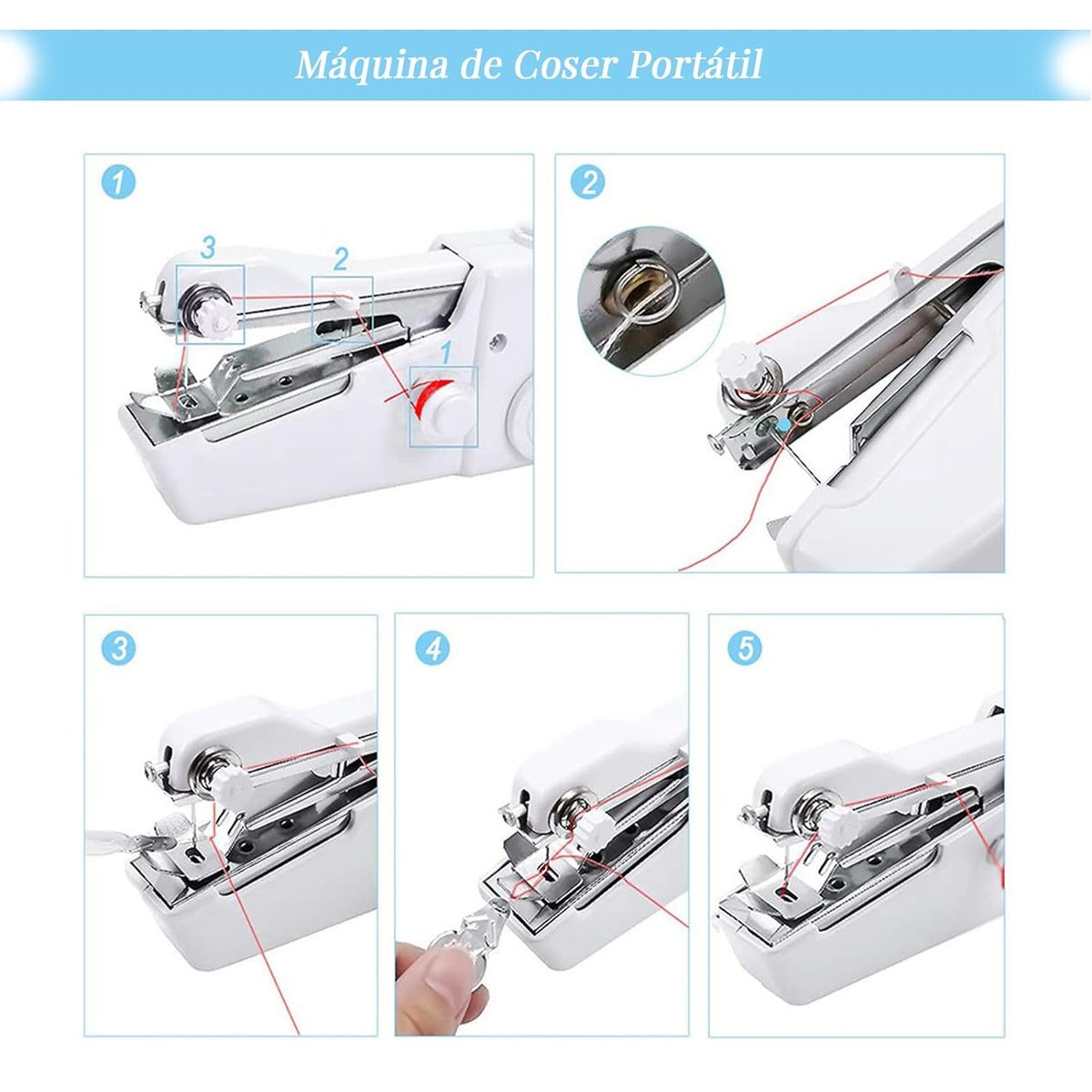 Máquina de Coser Portátil

1

3

2

1

2

3

4

5