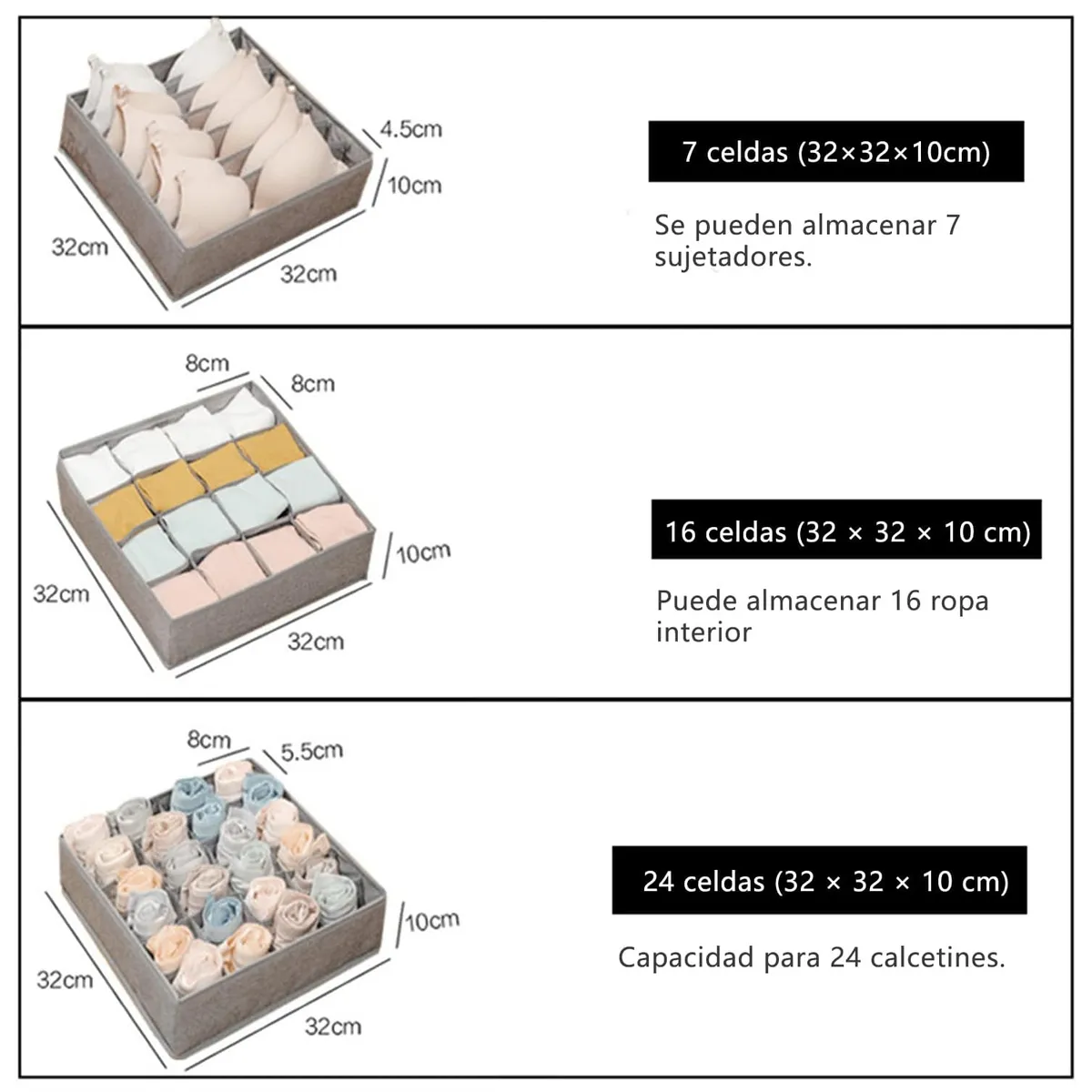 4.5cm
10cm
32cm
32cm

7 celdas (32×32×10cm)

Se pueden almacenar 7 sujetadores.

8cm
8cm
10cm
32cm
32cm

16 celdas (32 × 32 × 10 cm)

Puede almacenar 16 ropa interior

8cm
5.5cm
10cm
32cm
32cm

24 celdas (32 × 32 × 10 cm)

Capacidad para 24 calcetines.