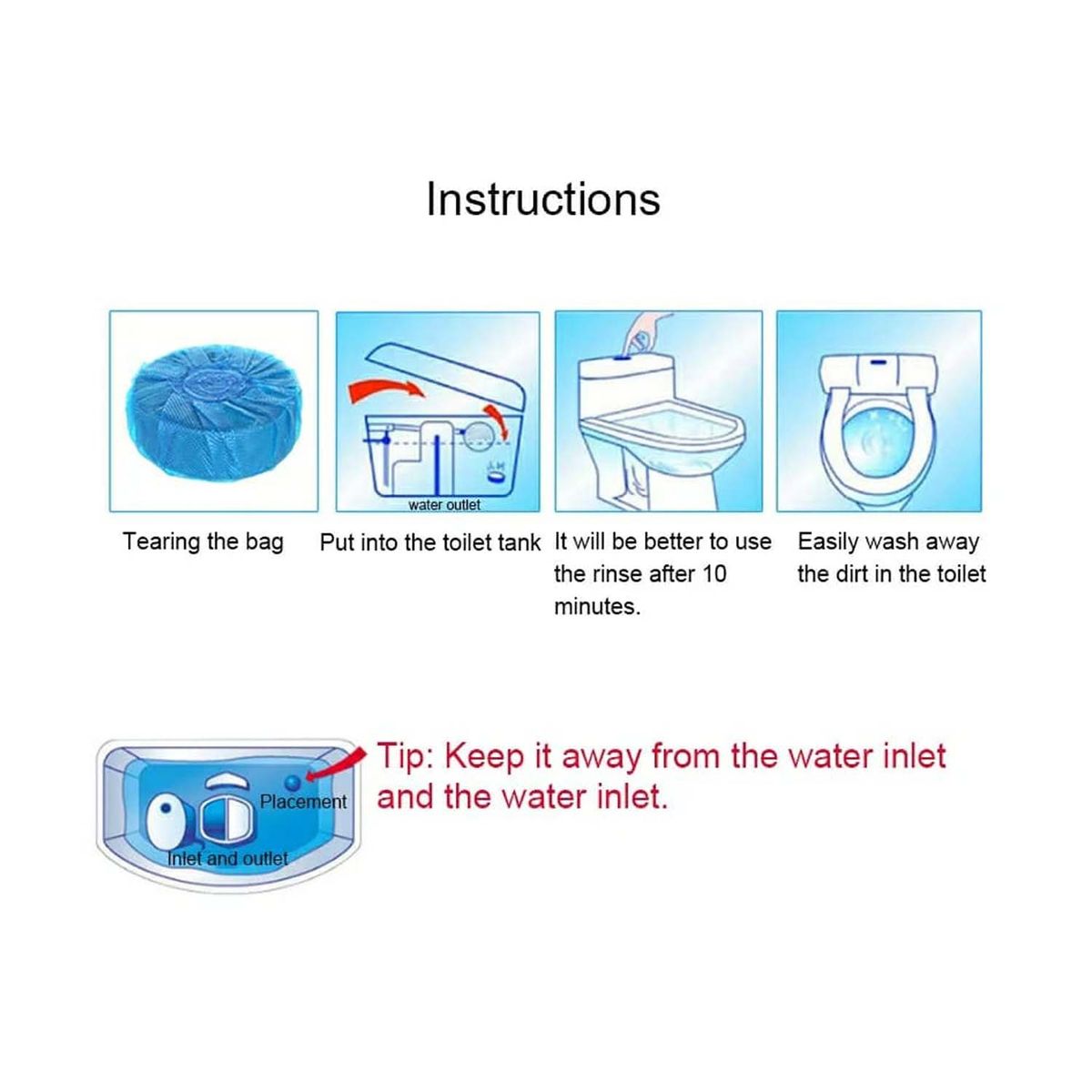 Instructions

water outlet

Tearing the bag

Put into the toilet tank

It will be better to use the rinse after 10 minutes.

Easily wash away the dirt in the toilet

Placement

Inlet and outlet

Tip: Keep it away from the water inlet and the water inlet.