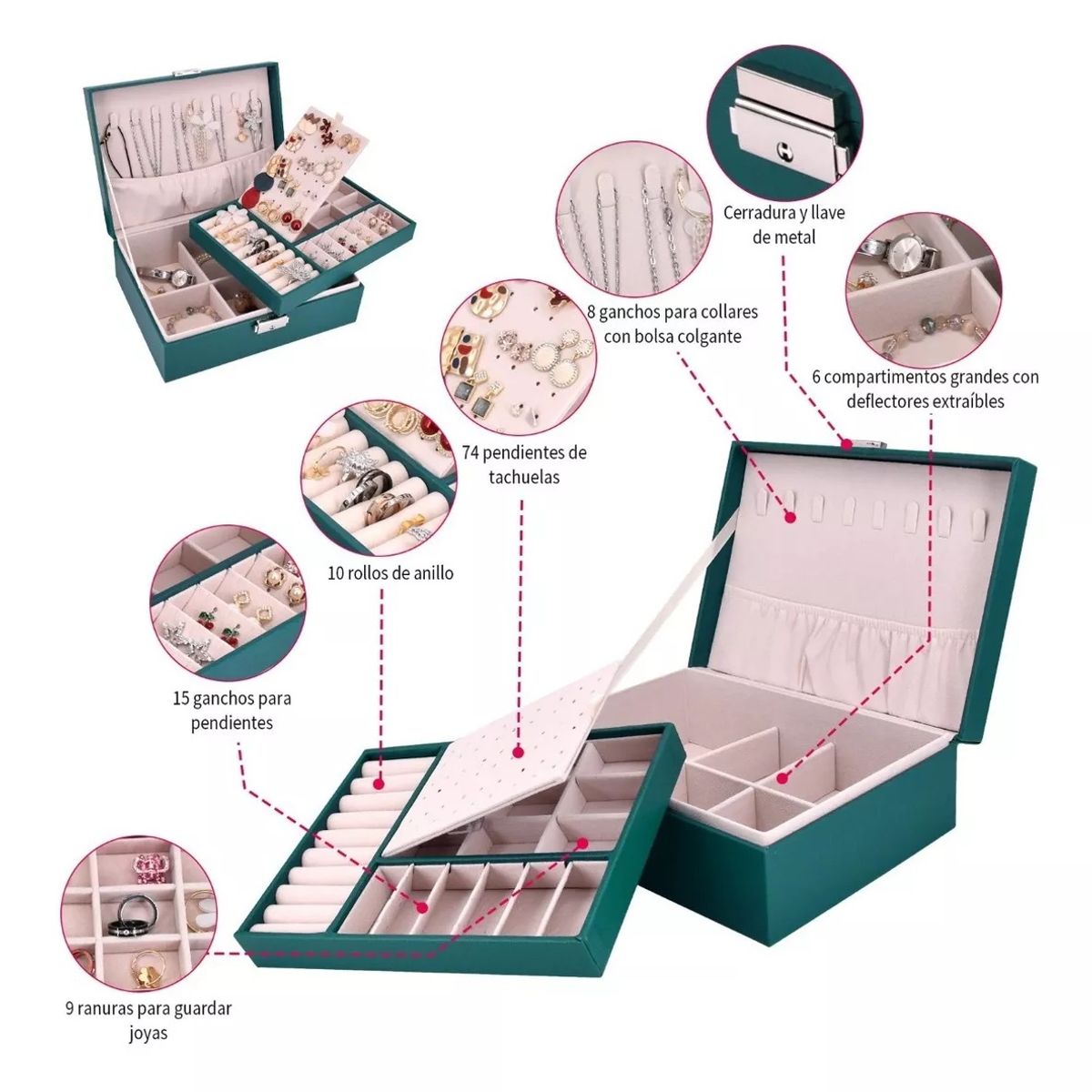 Cerradura y llave de metal

8 ganchos para collares con bolsa colgante

6 compartimentos grandes con deflectores extraíbles

74 pendientes de tachuelas

10 rollos de anillo

15 ganchos para pendientes

9 ranuras para guardar joyas