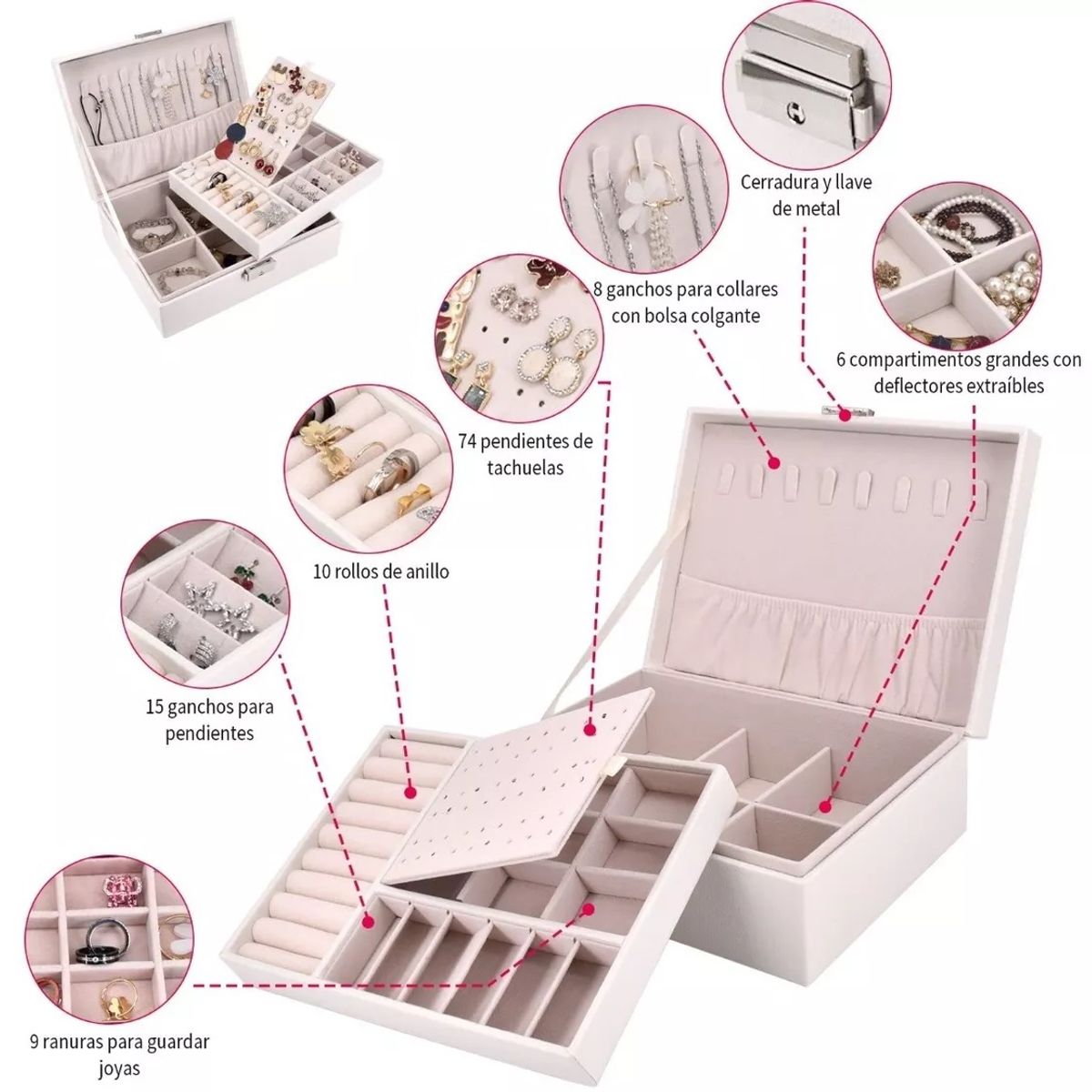 Cerradura y llave de metal

8 ganchos para collares con bolsa colgante

6 compartimentos grandes con deflectores extraíbles

74 pendientes de tachuelas

10 rollos de anillo

15 ganchos para pendientes

9 ranuras para guardar joyas