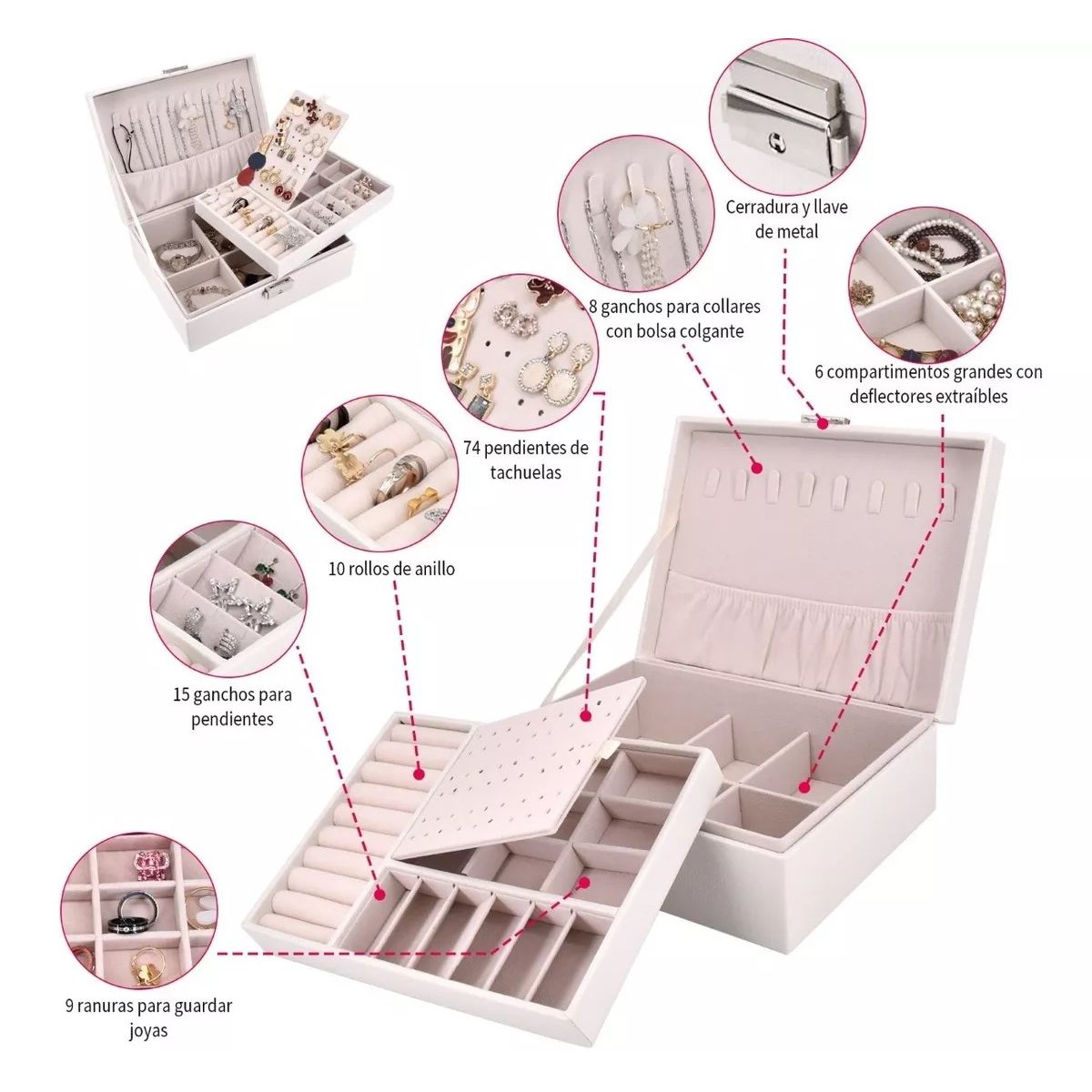 Cerradura y llave de metal

8 ganchos para collares con bolsa colgante

6 compartimentos grandes con deflectores extraíbles

74 pendientes de tachuelas

10 rollos de anillo

15 ganchos para pendientes

9 ranuras para guardar joyas