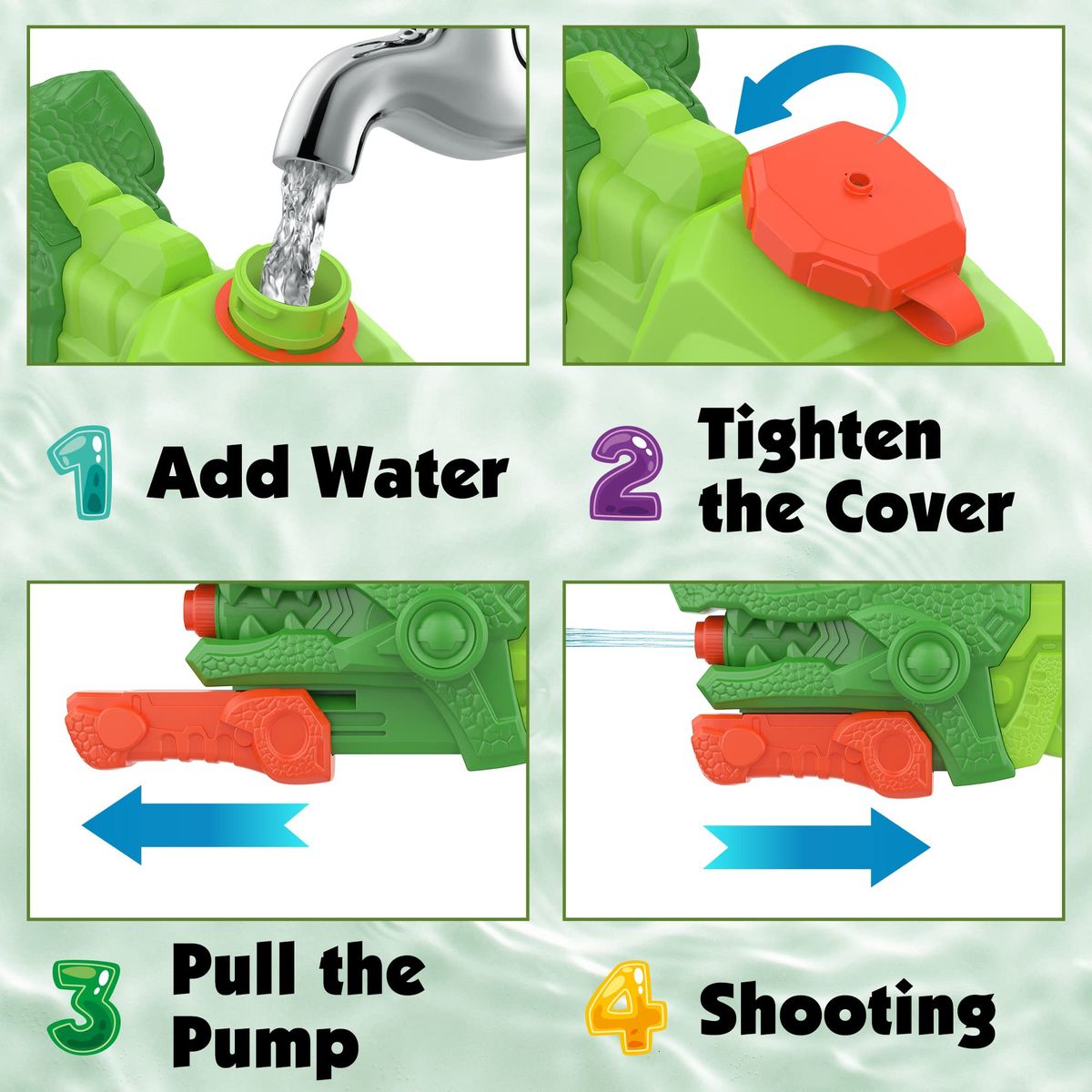 1 Add Water

2 Tighten the Cover

3 Pull the Pump

4 Shooting